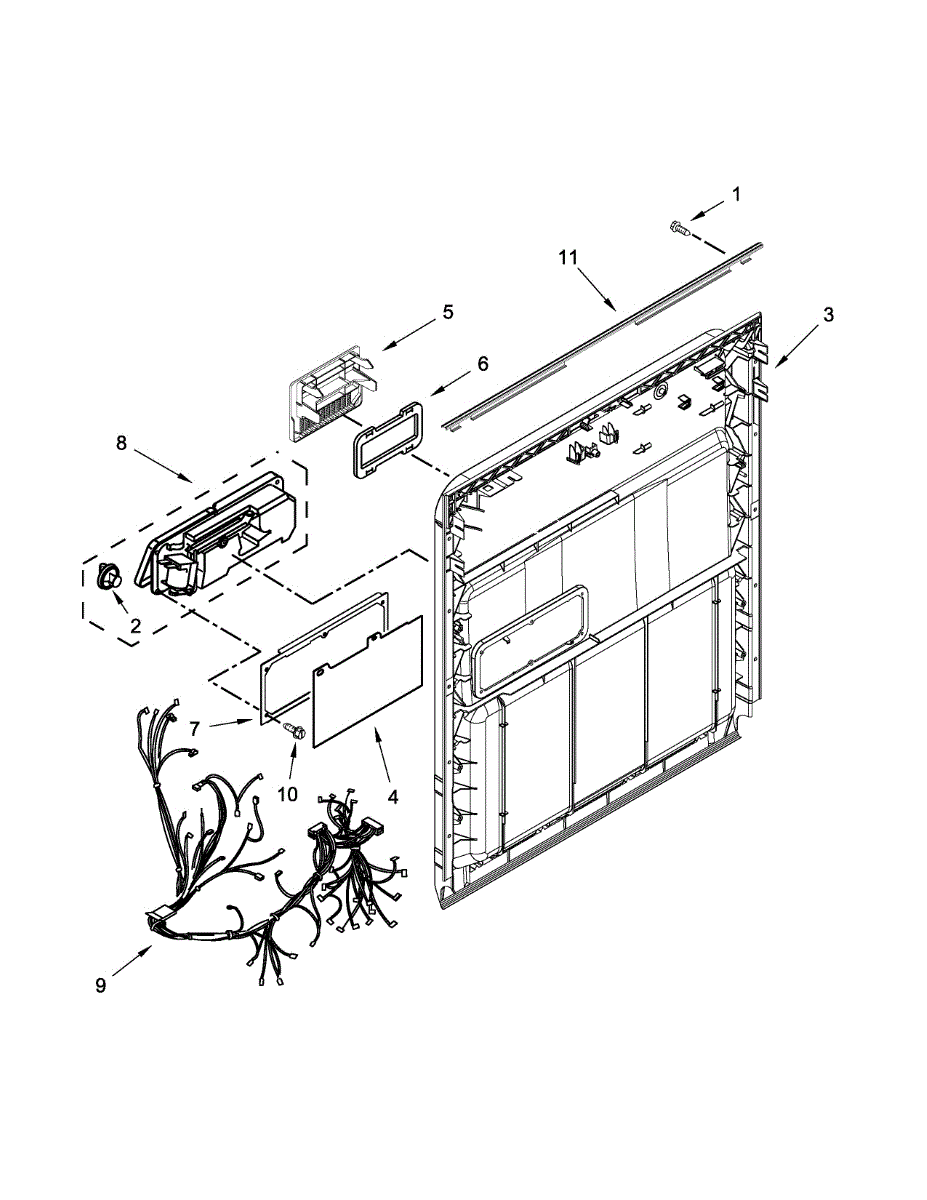 1
11
3
5
6
8
2
7
10
4
9