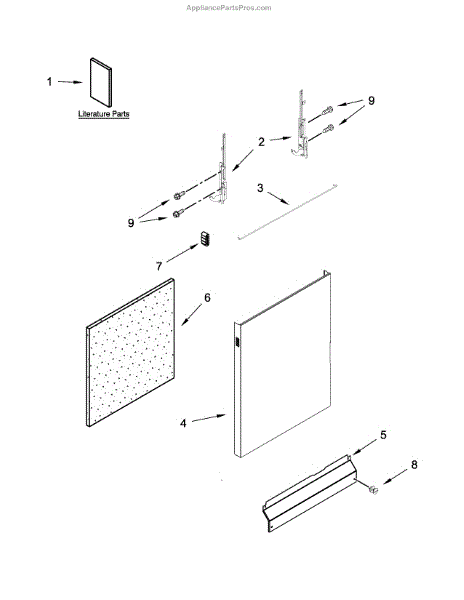 AppliancePartsPros.com

1

Literature Parts

9

2

3

9

7

6

4

5

8