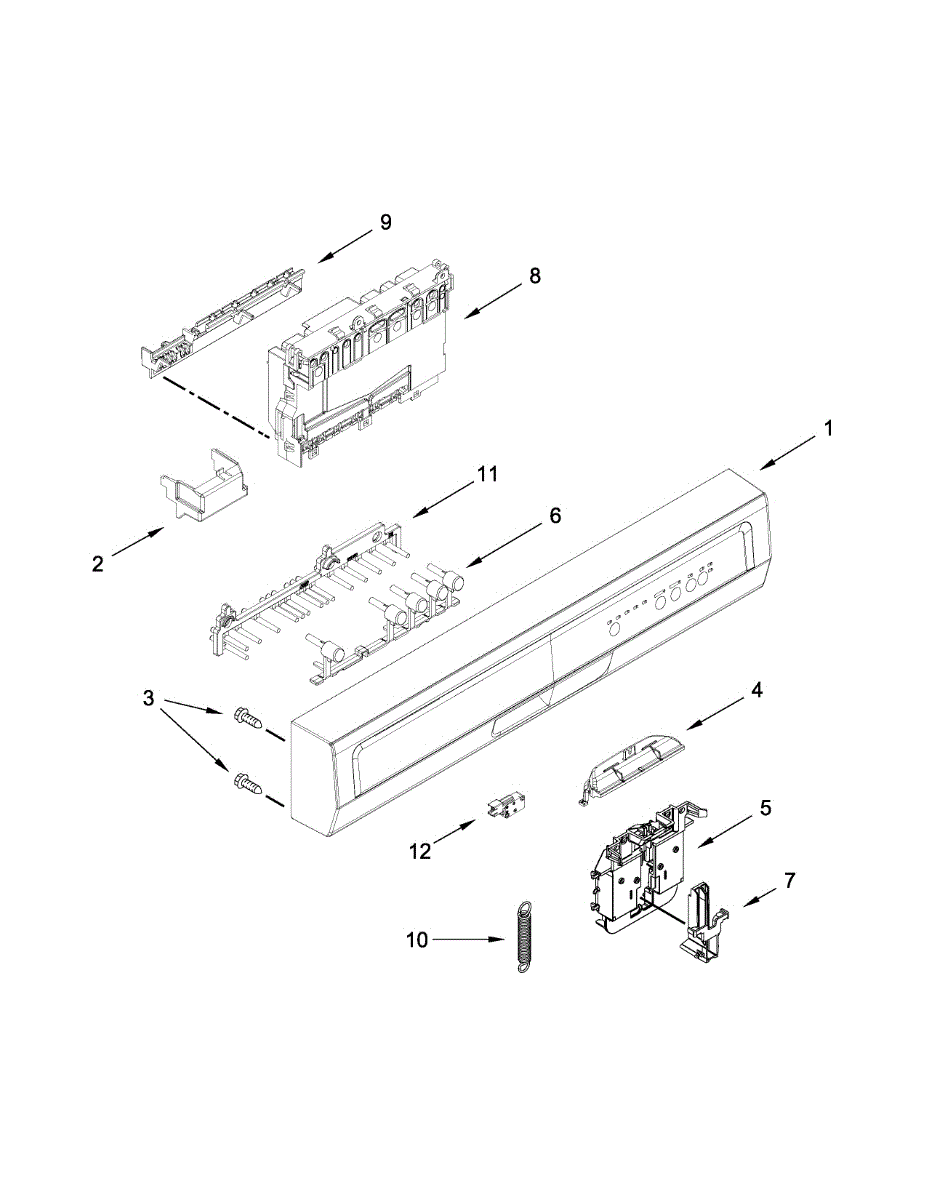 9
8
1
11
6
2
3
4
5
12
7
10