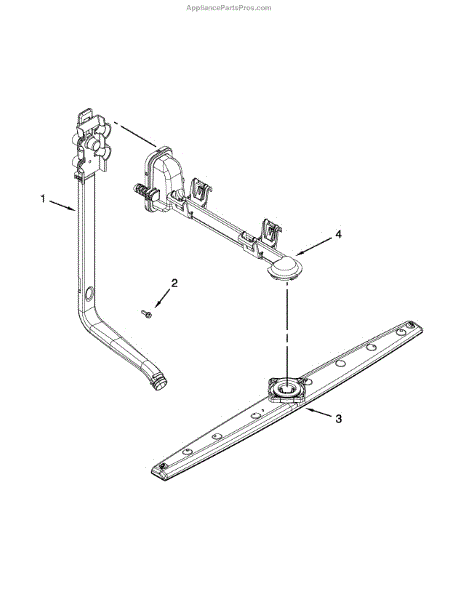 AppliancePartsPros.com

1

4

2

3