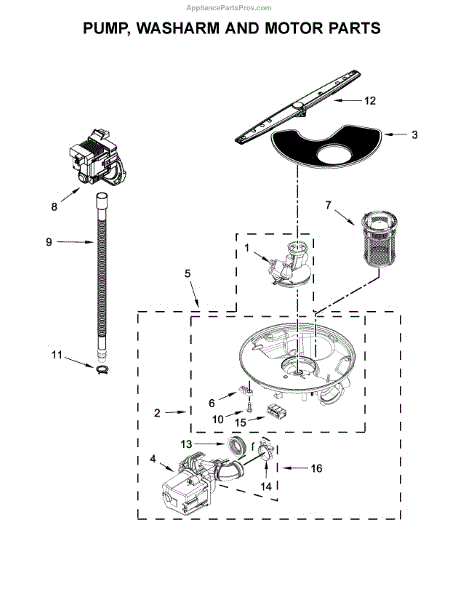 AppliancePartsPros.com

PUMP, WASHARM AND MOTOR PARTS

12
3
8
7
9
1
5
11
6
2
10
15
13
4
16
14