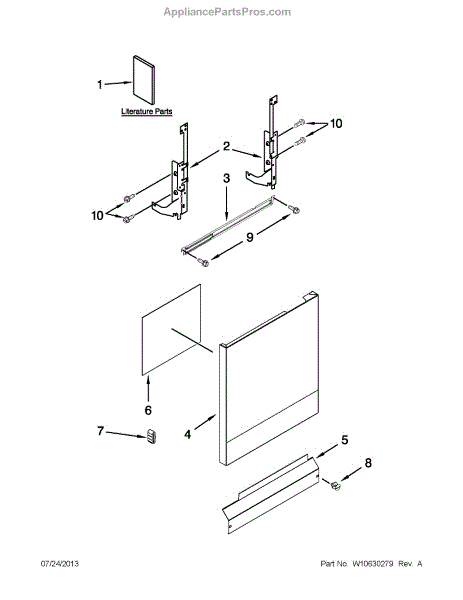 AppliancePartsPros.com

1

Literature Parts

10

2

3

10

9

6

7

4

5

8

07/24/2013

Part No. W10630279 Rev. A