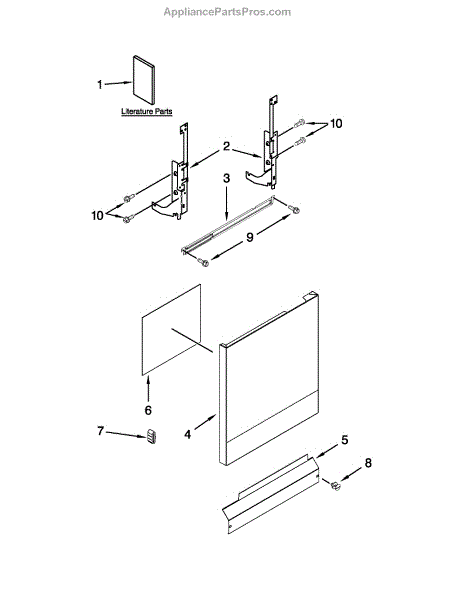 AppliancePartsPros.com

1

Literature Parts

10

2

3

10

9

6

7

4

5

8