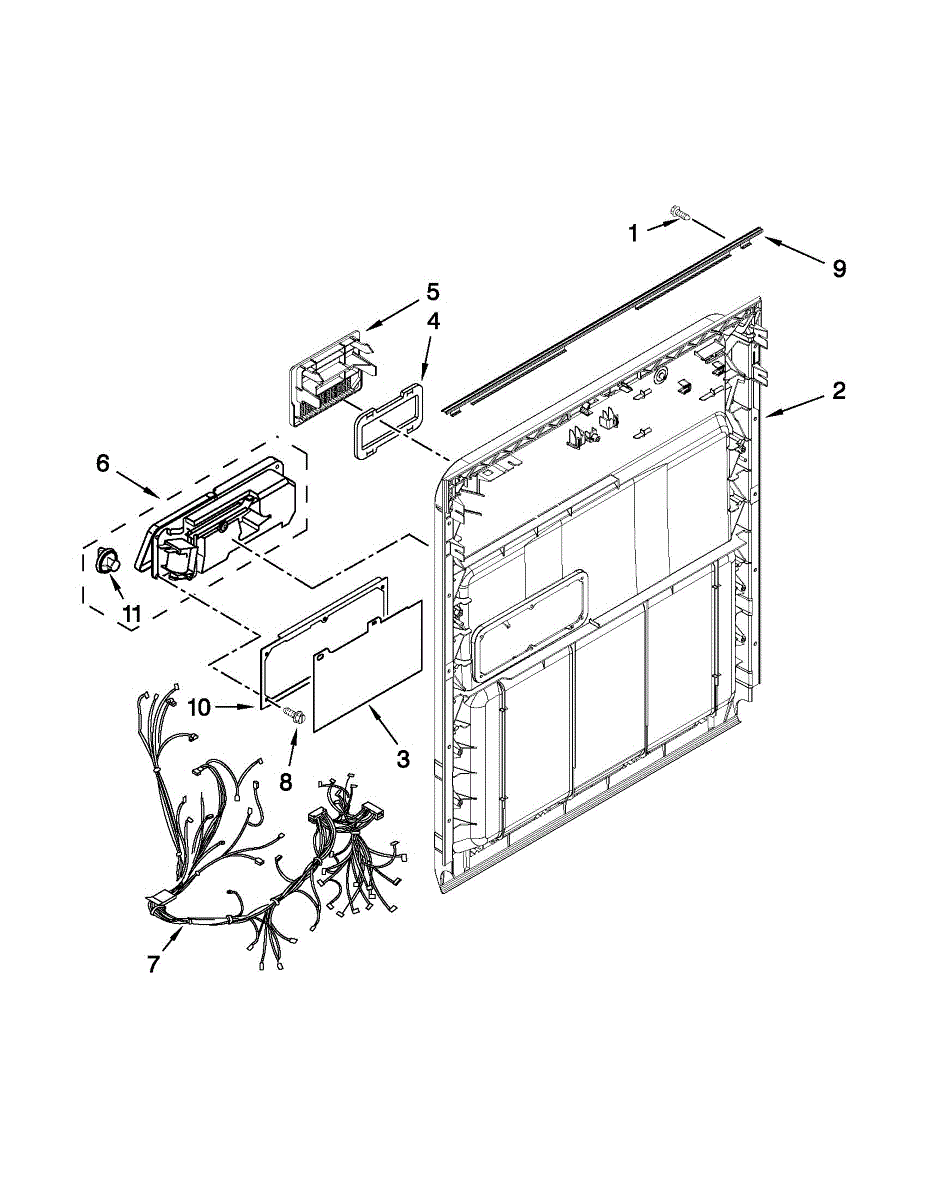 1
9
5
4
2
6
11
10
8
3
7