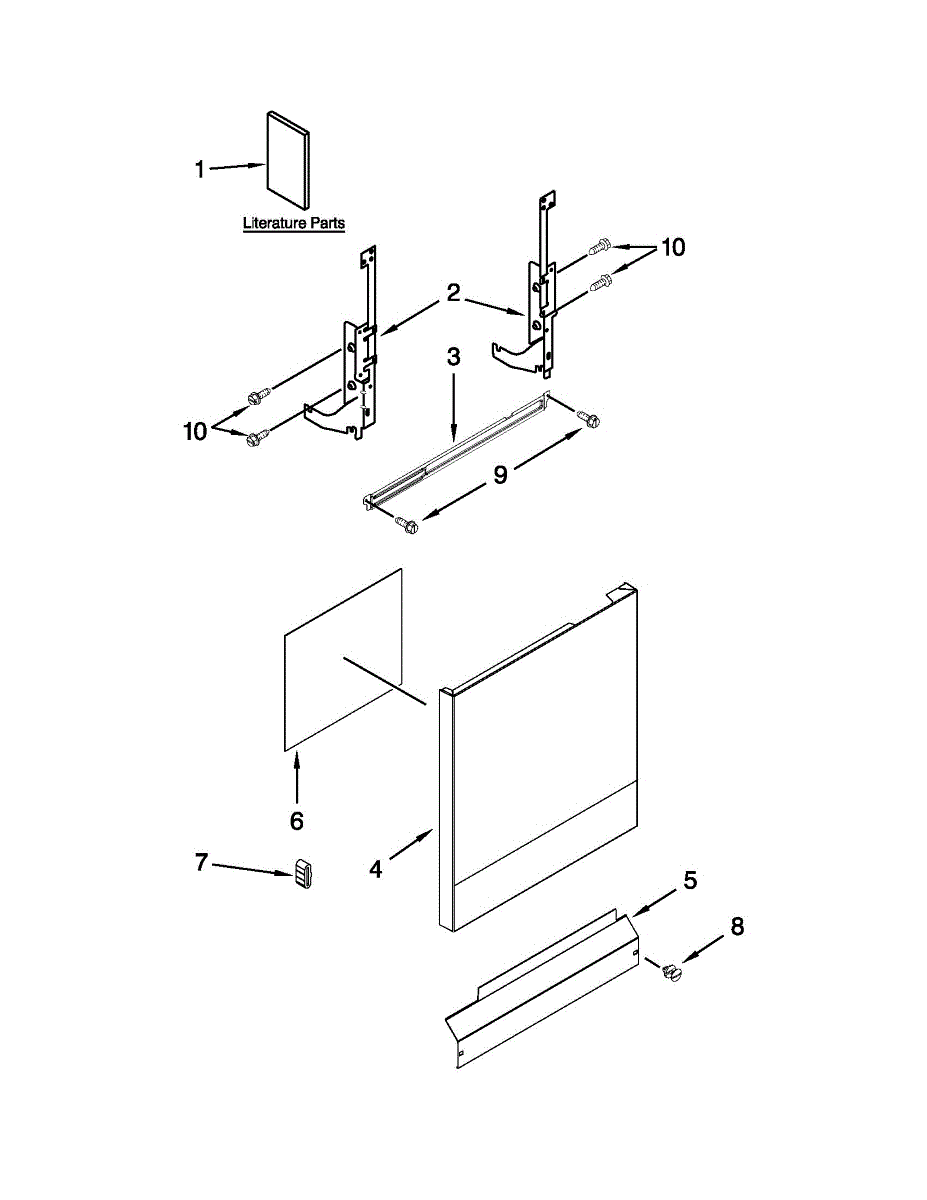 1

Literature Parts

10

2

3

10

9

6

7

4

5

8