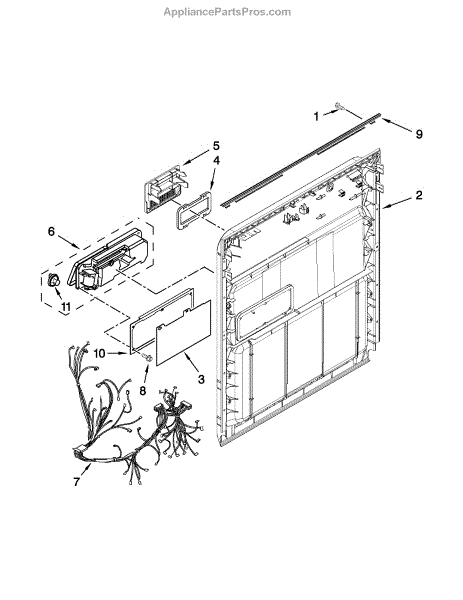 AppliancePartsPros.com

1
9
5
4
2
6
11
10
8
3
7