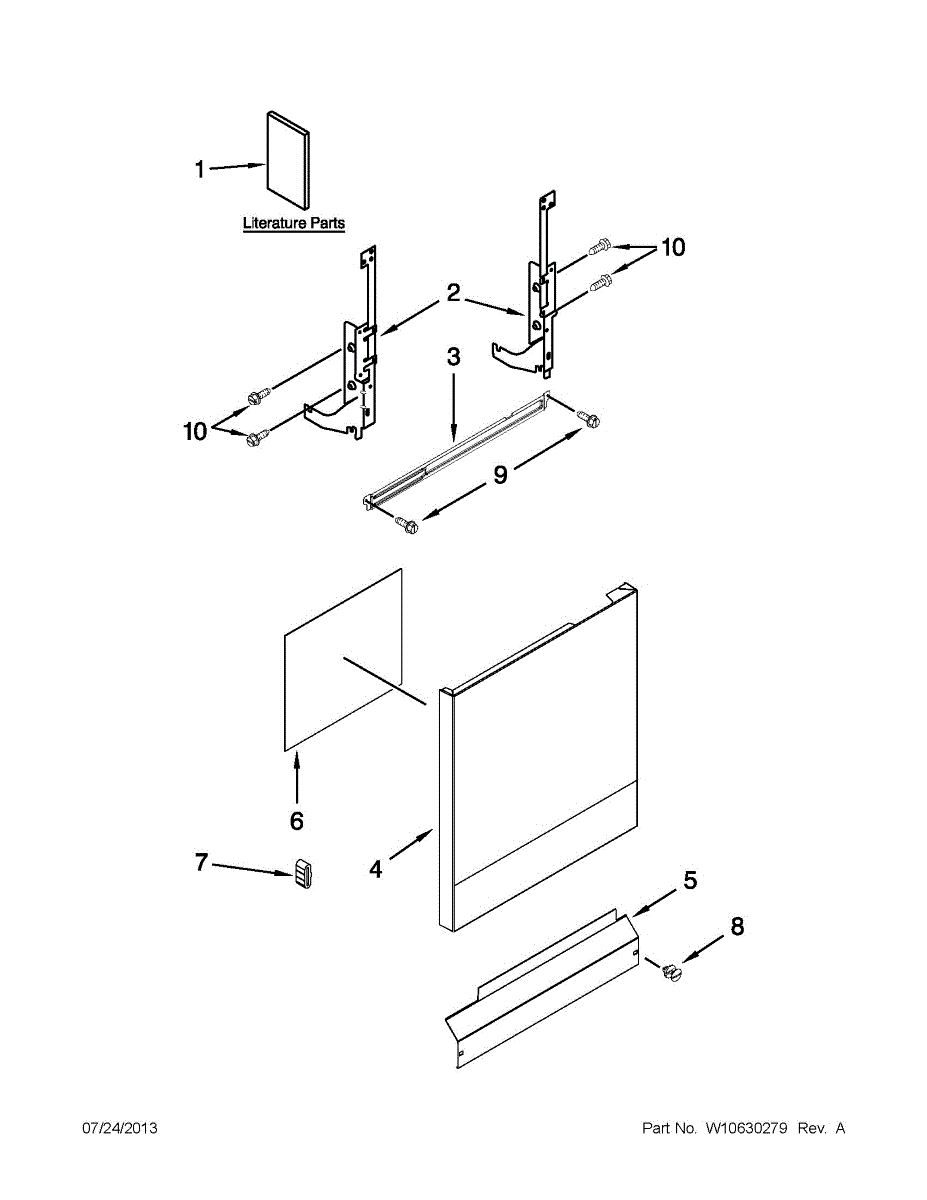 1

Literature Parts

10

2

3

10

9

6

7

4

5

8

07/24/2013

Part No. W10630279 Rev. A