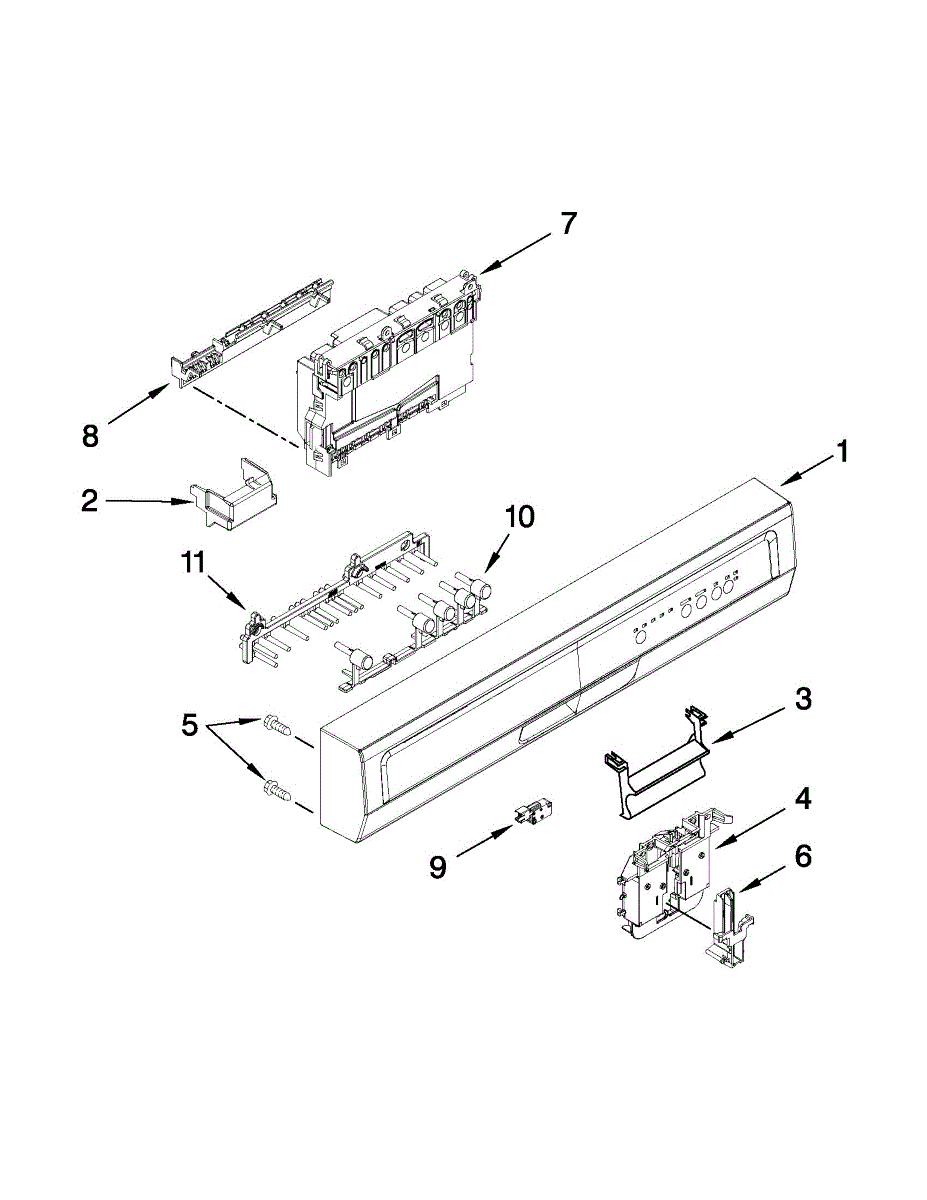 7

8

1

2

10

11

5

3

4

9

6