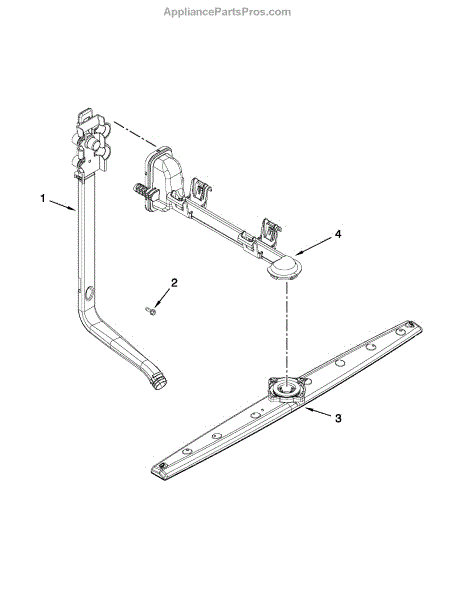 AppliancePartsPros.com

1

4

2

3