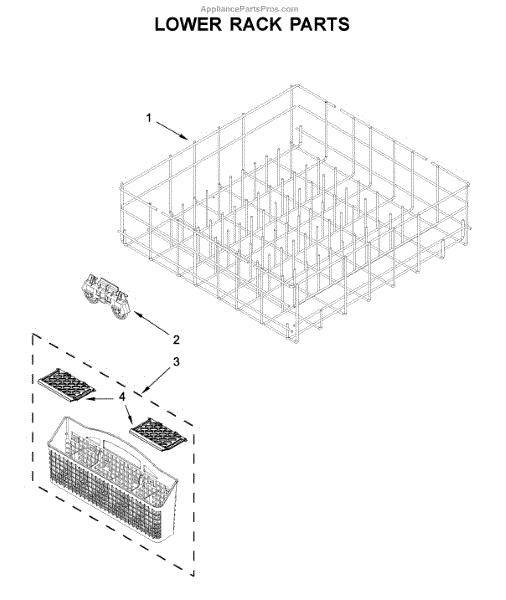 AppliancePartsPros.com

LOWER RACK PARTS

1

2

3

4