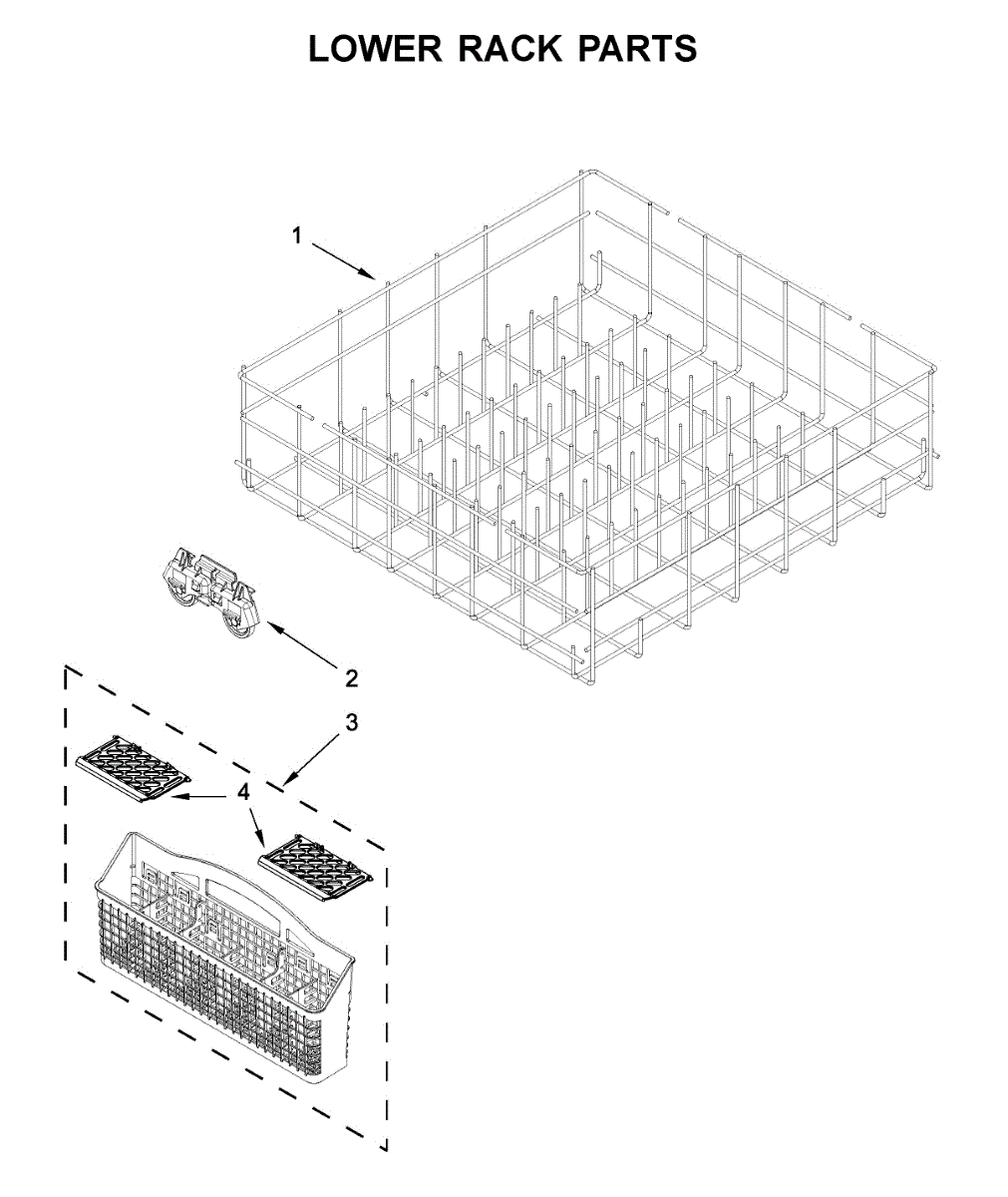 LOWER RACK PARTS

1

2

3

4