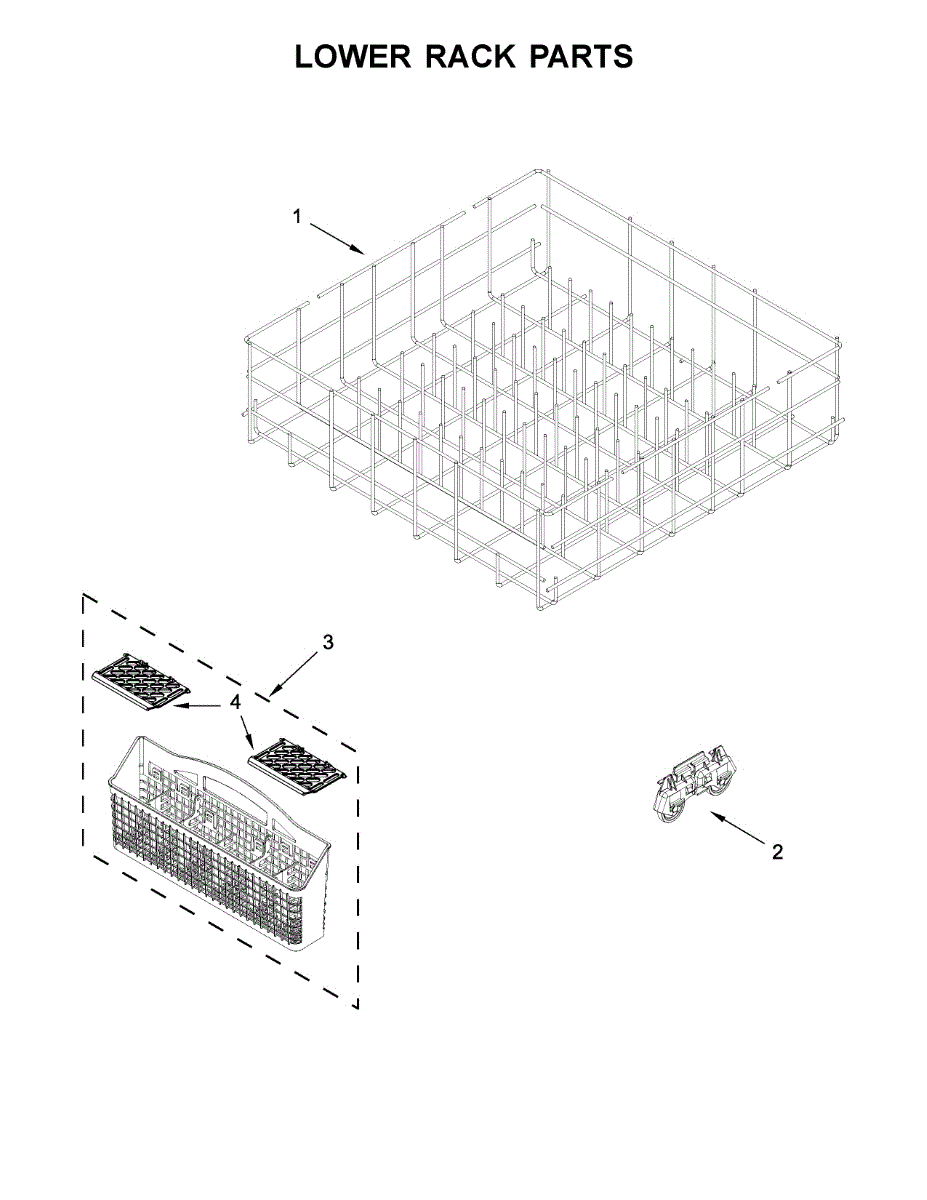 LOWER RACK PARTS

1

3

4

2