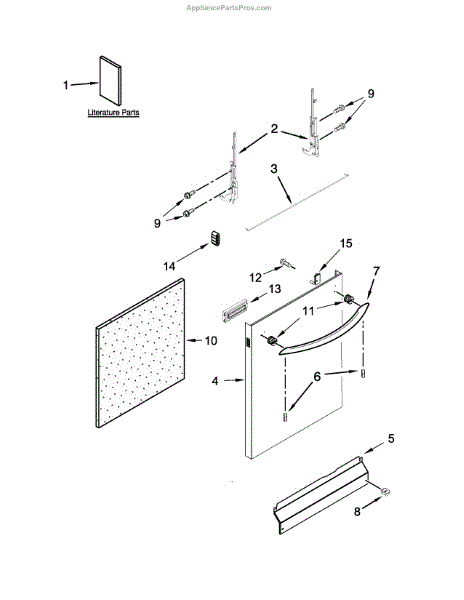 AppliancePartsPros.com

1
Literature Parts

9
2
3
9
14
15
12
13
7
11
10
4
6
5
8