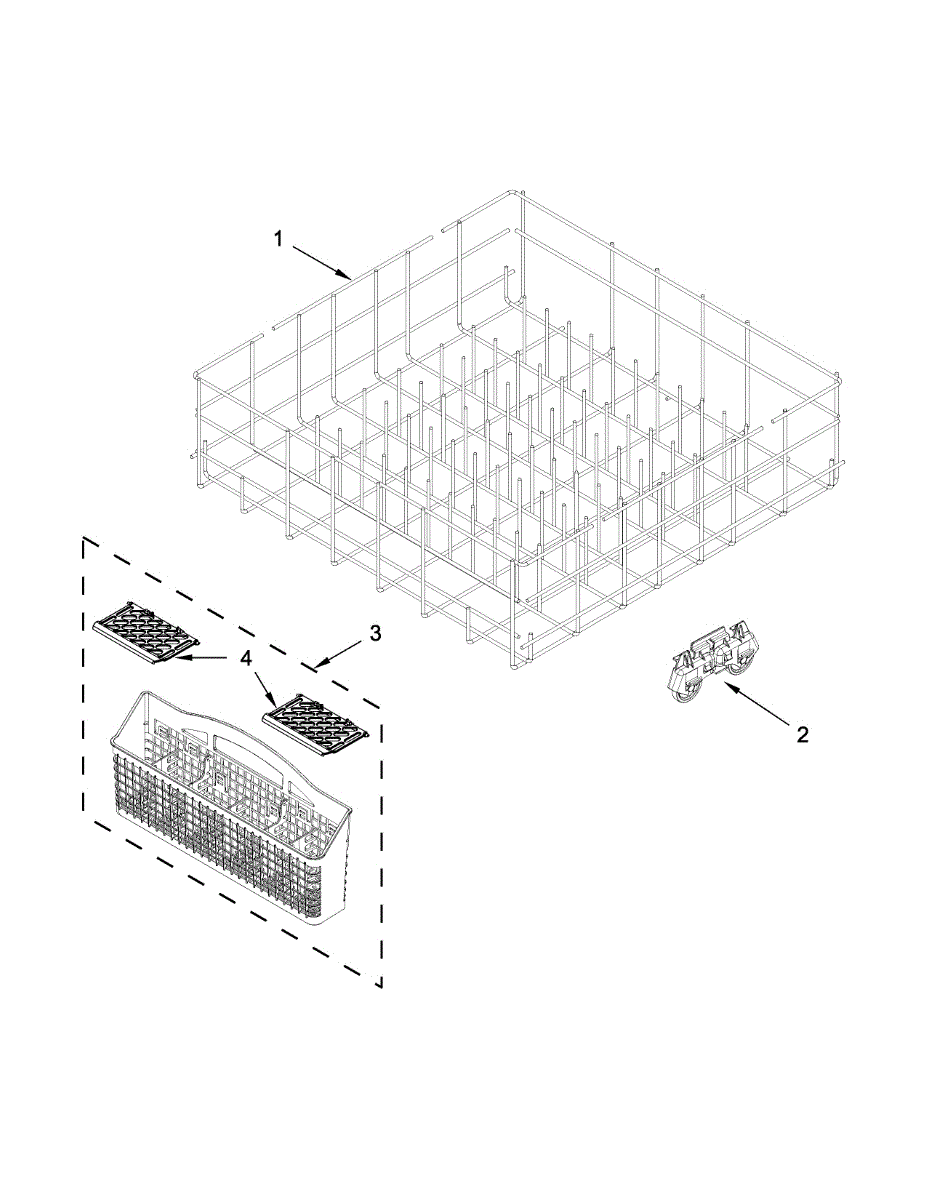 1
3
4
2