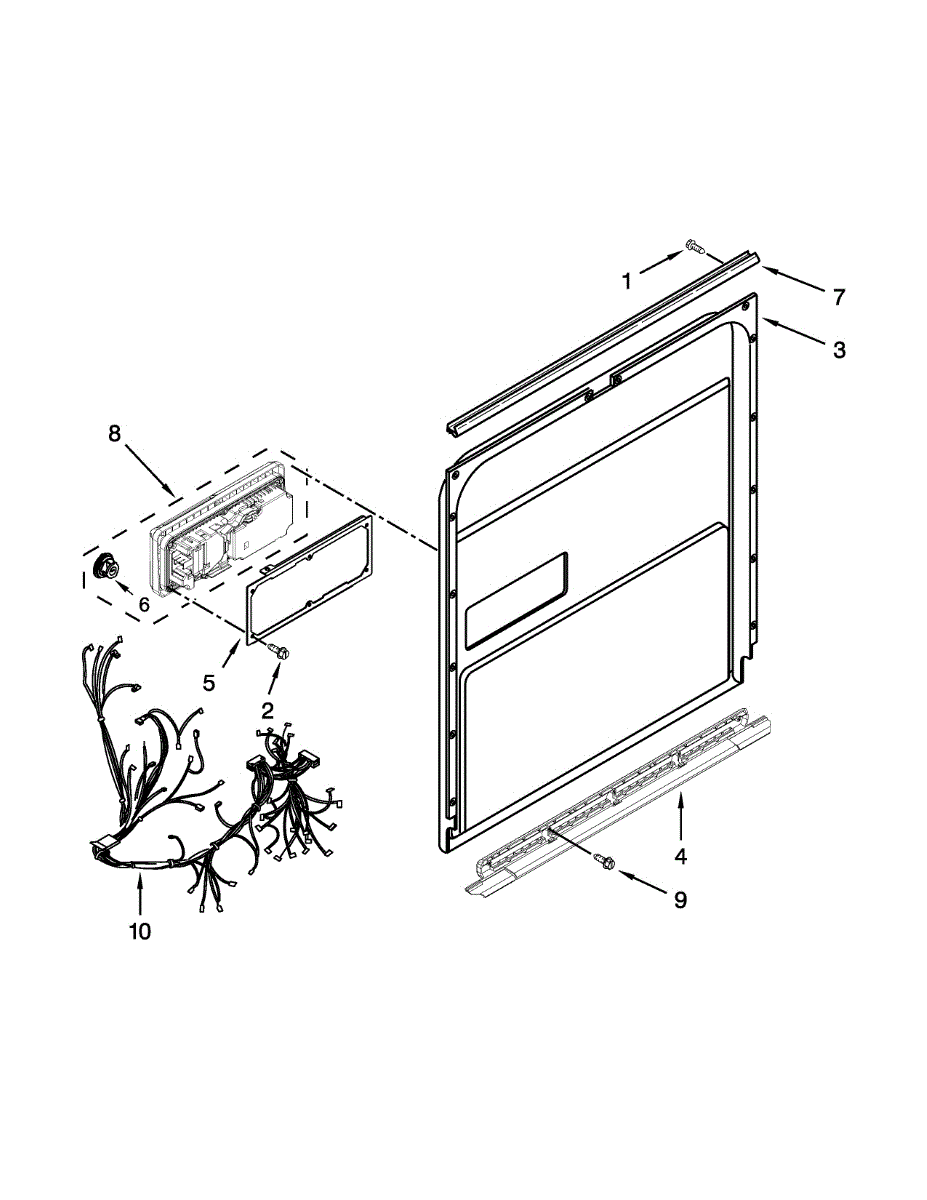 1
7
3
8
6
5
2
4
9
10