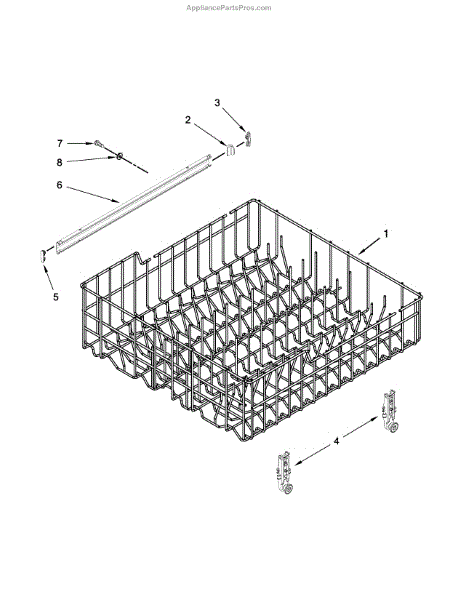 AppliancePartsPros.com

3
2
7
8
6
1
5
4