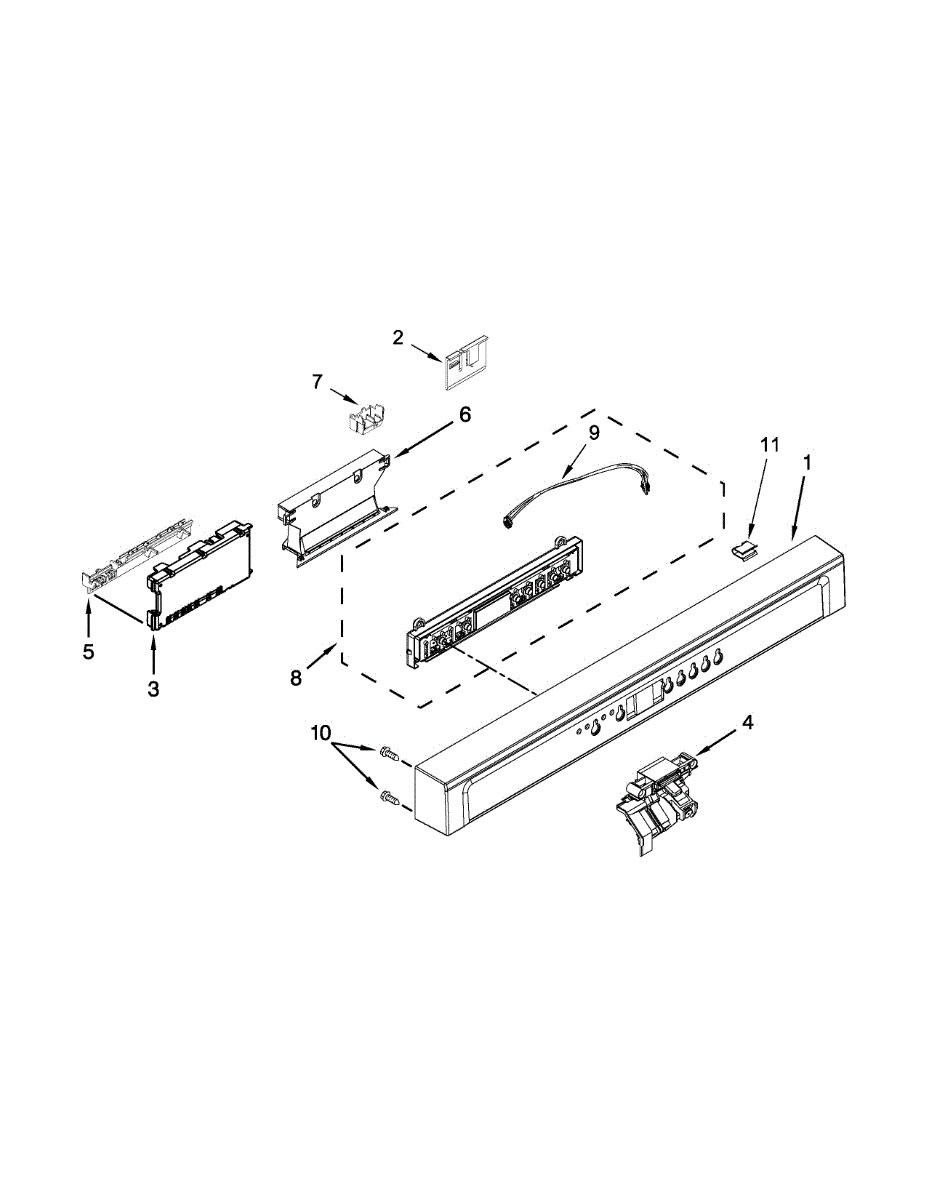 2
7
6
9
11
1
5
3
8
10
4