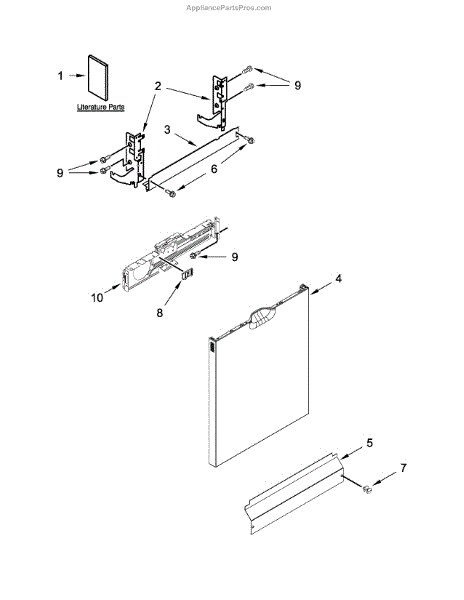 AppliancePartsPros.com

1

Literature Parts

2

9

3

9

6

9

10

8

4

5

7