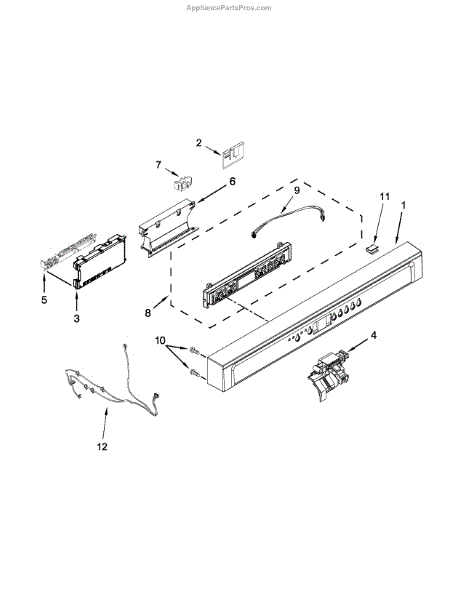 AppliancePartsPros.com

2
7
6
9
11
1
5
3
8
10
4
12