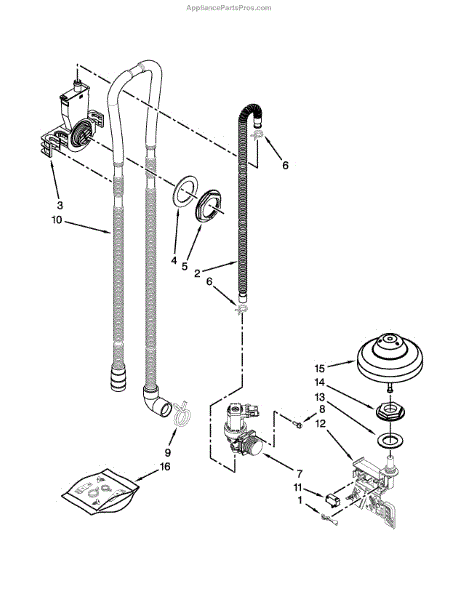 AppliancePartsPros.com

6
3
10
4
5
2
6
15
14
13
8
12
9
16
7
11
1