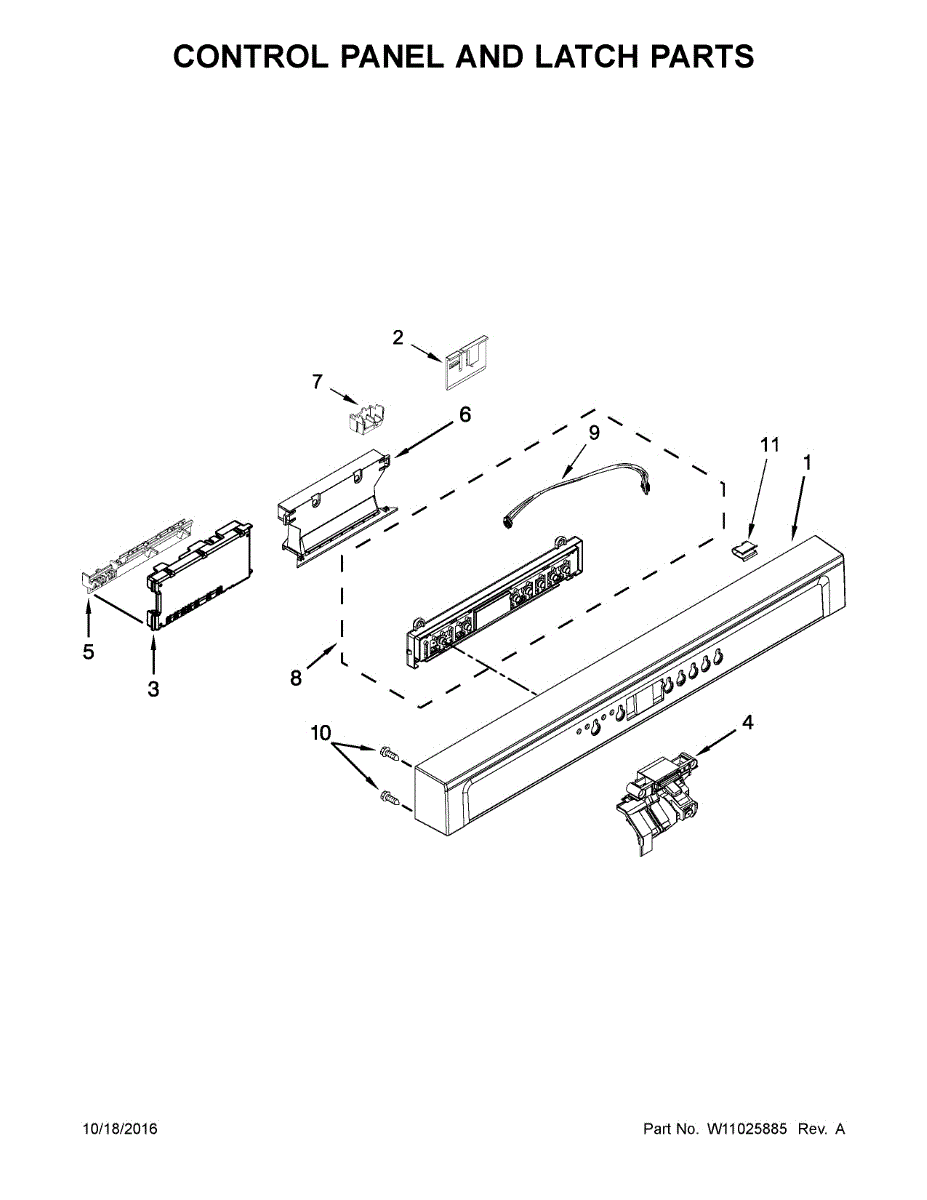 CONTROL PANEL AND LATCH PARTS

2
7
6
9
11
1
5
3
8
10
4

10/18/2016

Part No. W11025885 Rev. A