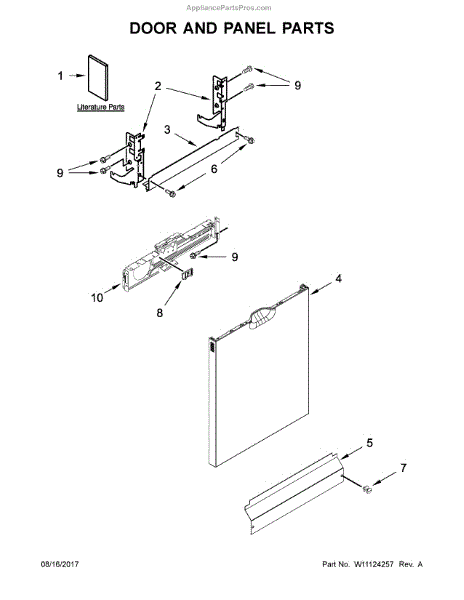 AppliancePartsPros.com

DOOR AND PANEL PARTS

1

Literature Parts

2

9

3

9

6

9

10

8

4

5

7

08/16/2017

Part No. W11124257 Rev. A