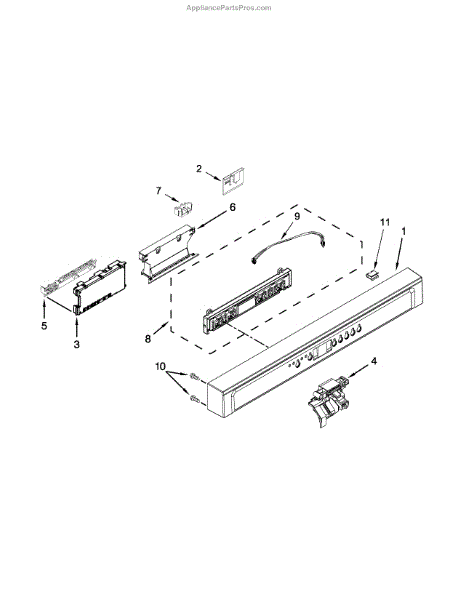 AppliancePartsPros.com

2
7
6
9
11
1
5
3
8
10
4