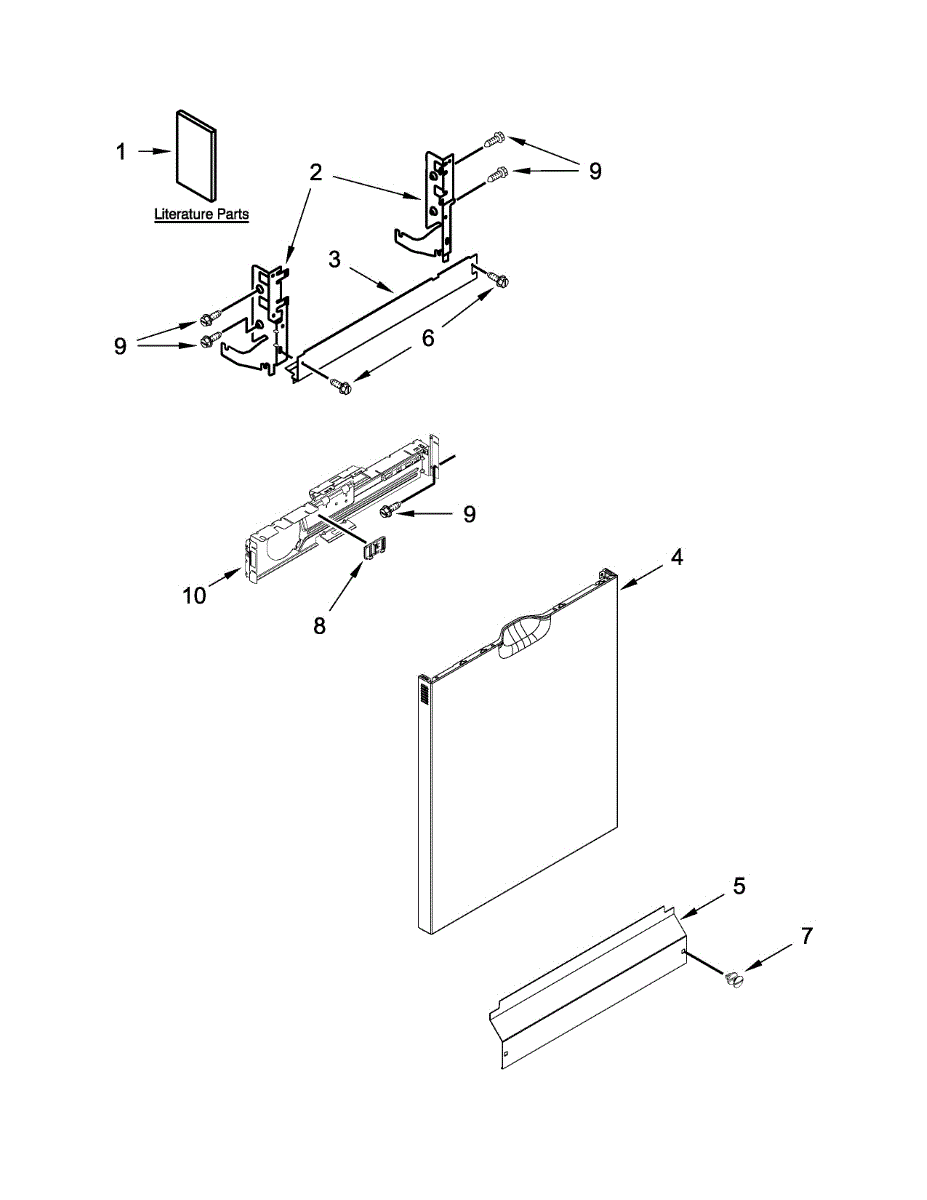 1

Literature Parts

2

9

3

9

6

9

10

8

4

5

7