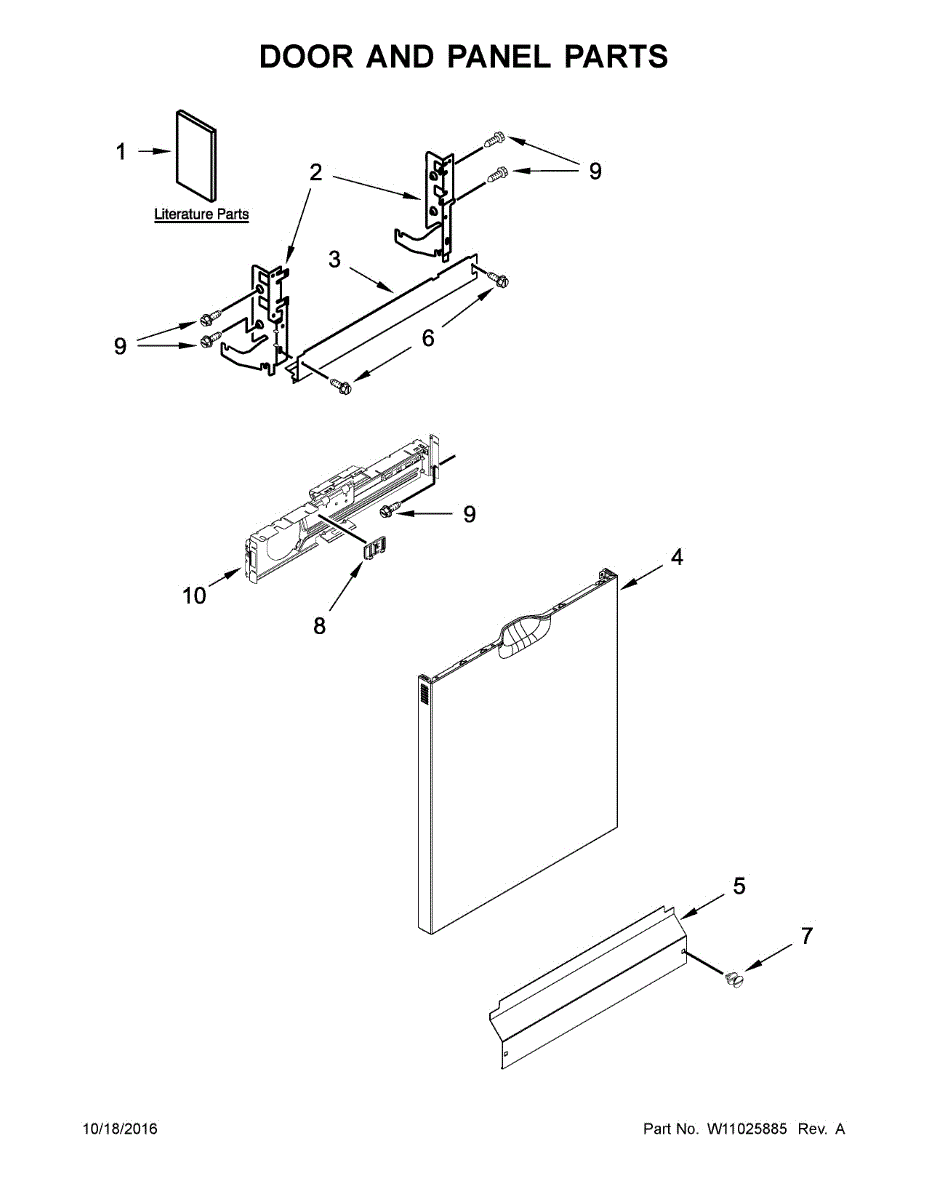 DOOR AND PANEL PARTS

1

Literature Parts

2

9

3

9

6

9

10

8

4

5

7

10/18/2016

Part No. W11025885 Rev. A