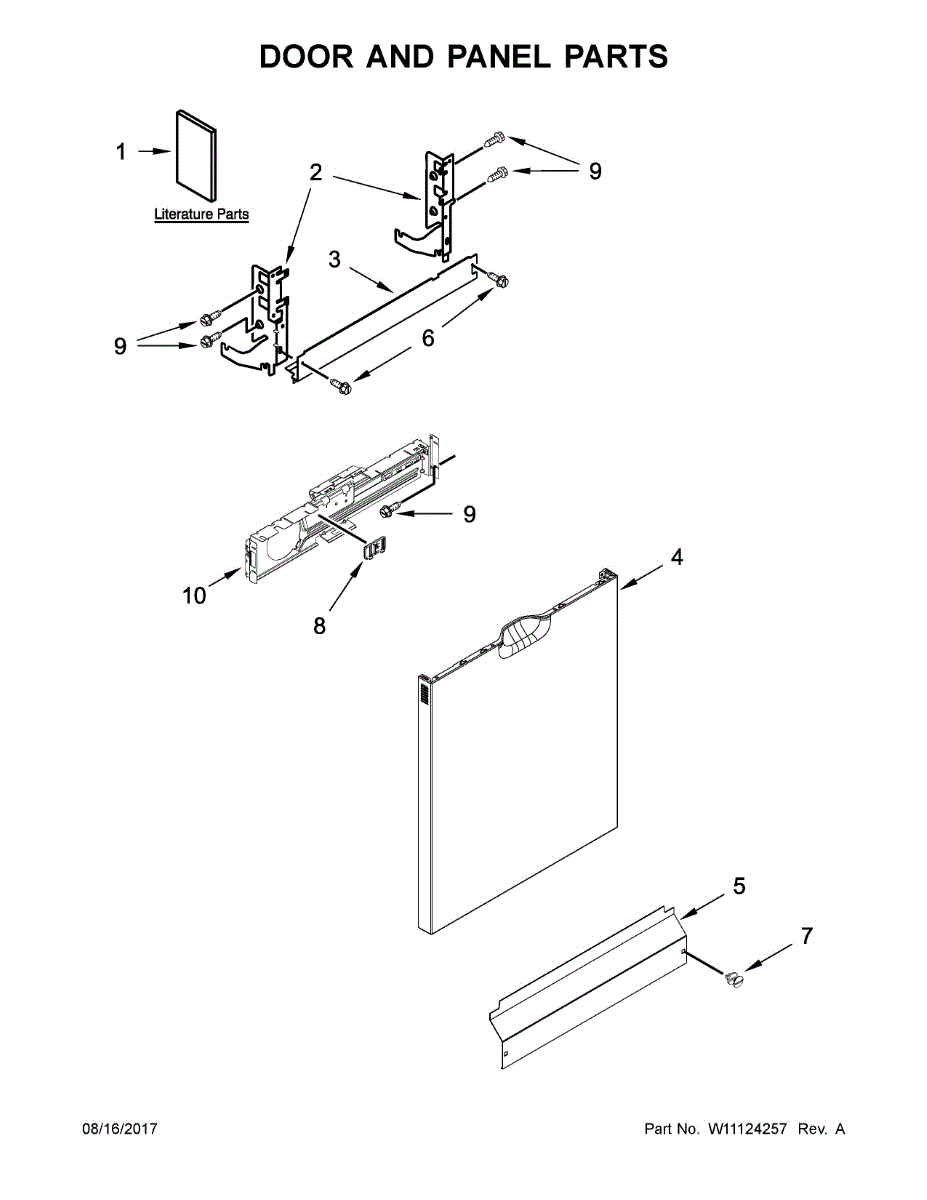 DOOR AND PANEL PARTS

1

Literature Parts

2

9

3

9

6

9

10

8

4

5

7

08/16/2017

Part No. W11124257 Rev. A