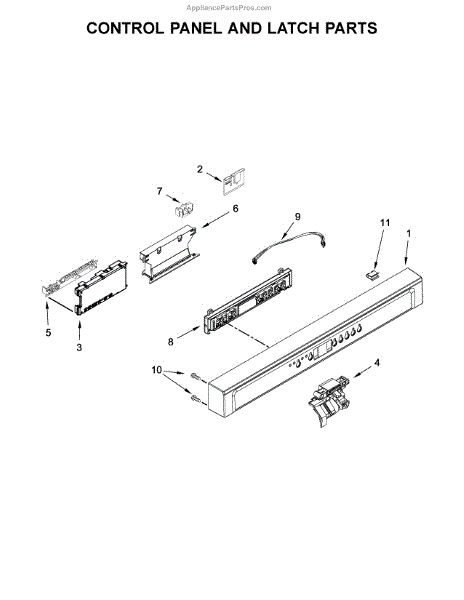 AppliancePartsPros.com

CONTROL PANEL AND LATCH PARTS

2
7
6
9
11
1
5
3
8
10
4