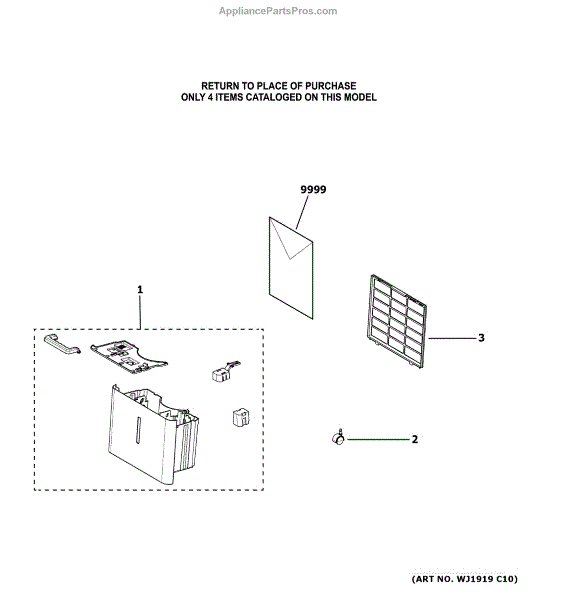 AppliancePartsPros.com

RETURN TO PLACE OF PURCHASE
ONLY 4 ITEMS CATALOGED ON THIS MODEL

9999

1

3

2

(ART NO. WJ1919 C10)