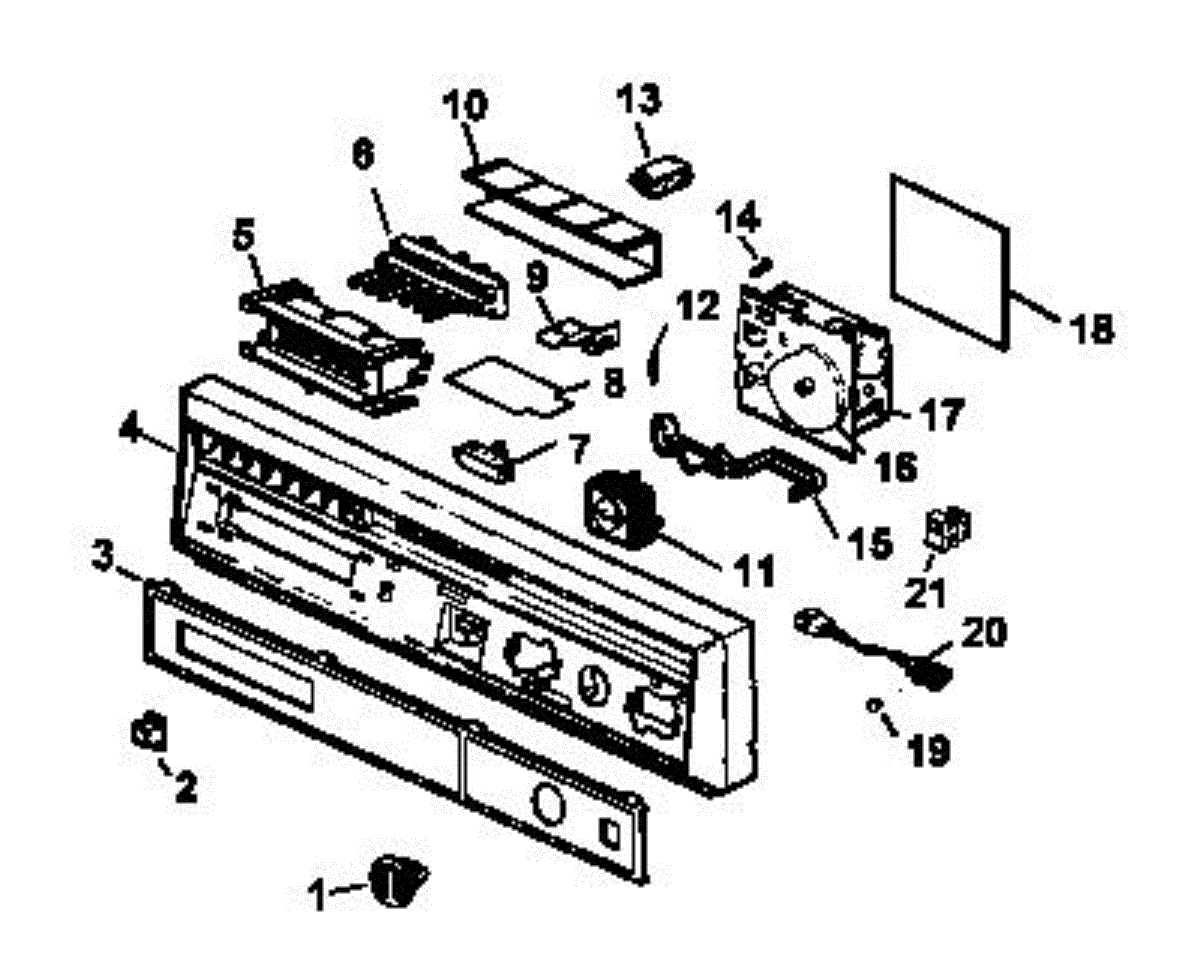 10
13
6
14
5
9
12
18
8
17
4
7
16
11
15
3
21
20
2
19
1