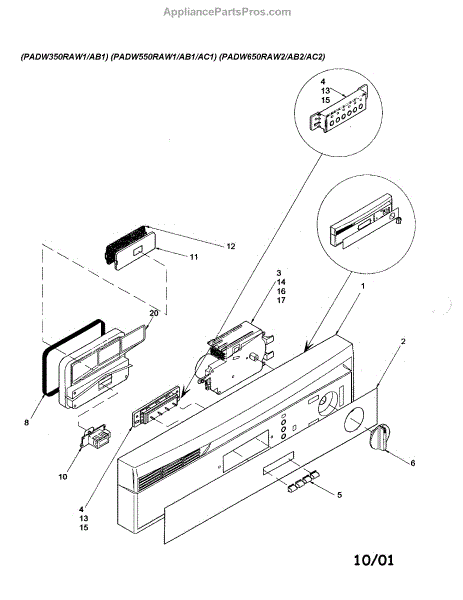 AppliancePartsPros.com

(PADW350RAW1/AB1) (PADW550RAW1/AB1/AC1) (PADW650RAW2/AB2/AC2)

4
13
15

12

11

3
14
16
17

1

20

2

8

10

6

5

4
13
15

10/01