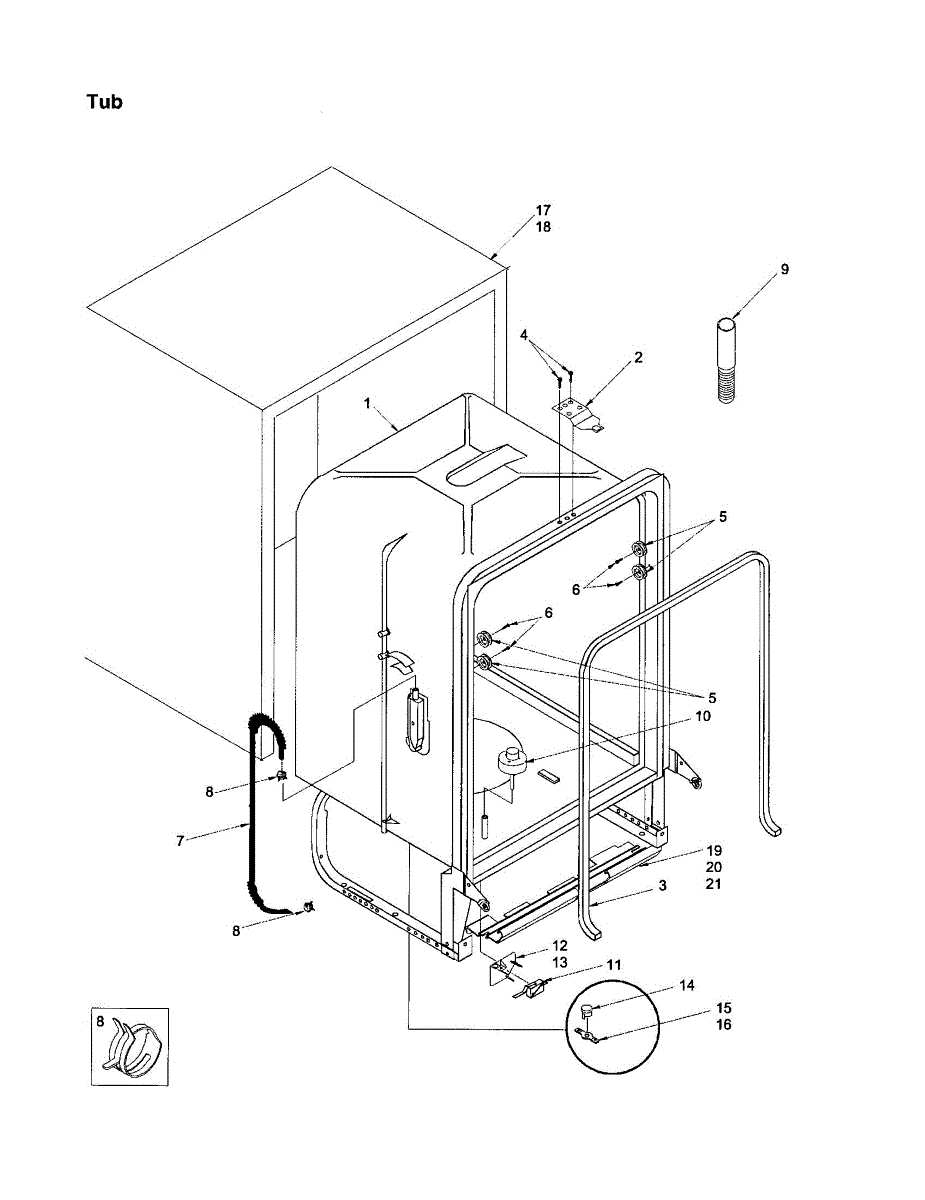 Tub

17
18

9

4

2

1

5

6

6

5

10

8

7

19
20
21

3

8

12
13

11

14

15
16

8