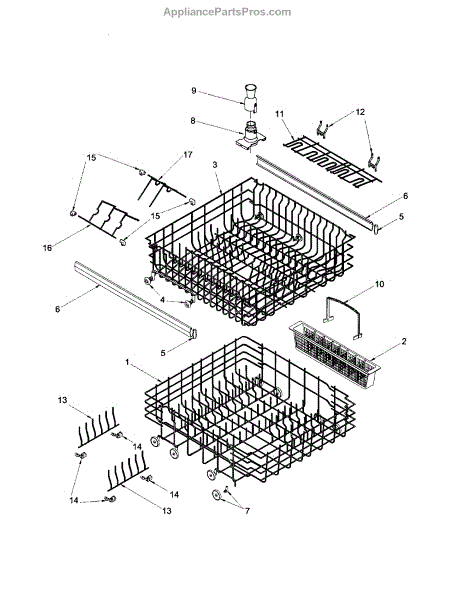 AppliancePartsPros.com

9
8
11
12
15
17
3
6
5
15
16
4
10
6
5
2
1
13
14
14
14
13
7