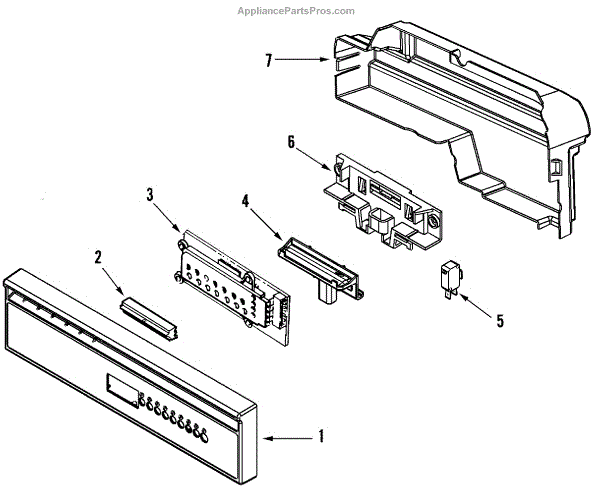 AppliancePartsPros.com

7

6

3

4

2

5

1