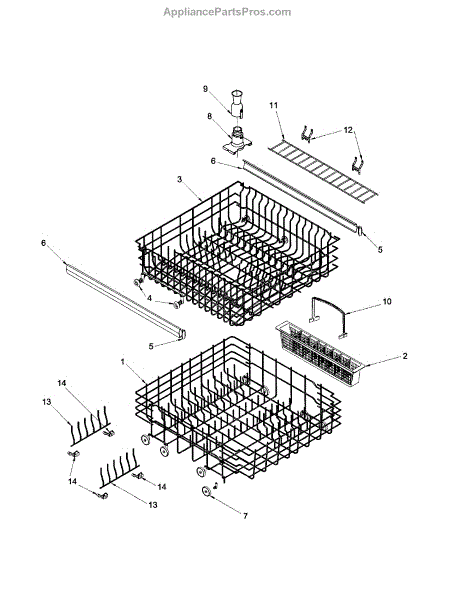 AppliancePartsPros.com

9
8
11
12
6
3
5
6
4
10
5
2
1
14
13
14
14
13
7