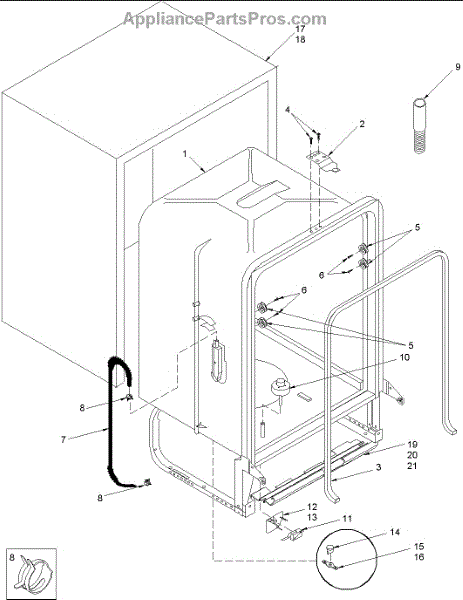 AppliancePartsPros.com

17
18
9
4
2
1
5
6
6
5
10
8
7
19
20
21
3
8
12
13
11
14
15
16
8