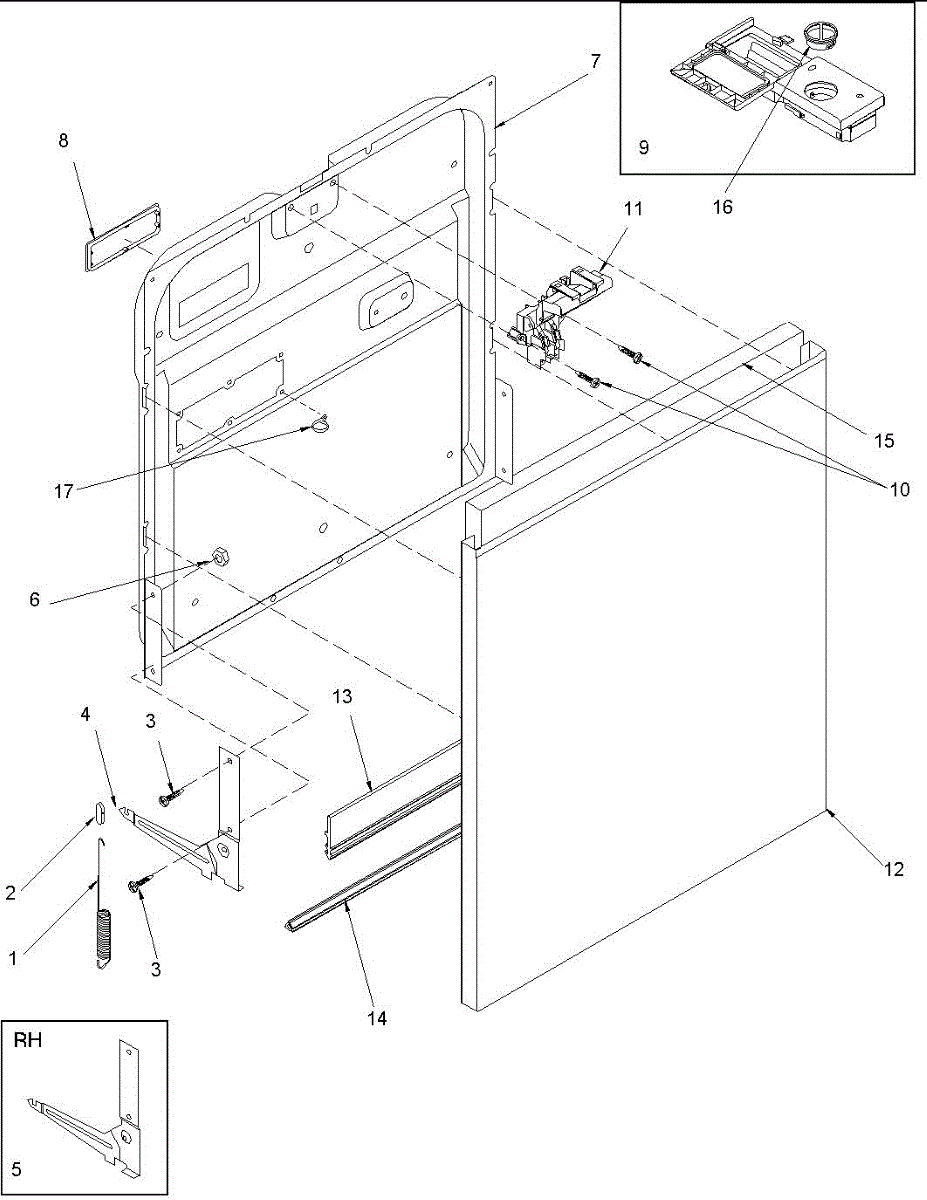 7
8
9
16
11
15
10
17
6
4
3
13
2
1
3
12
14
RH
5