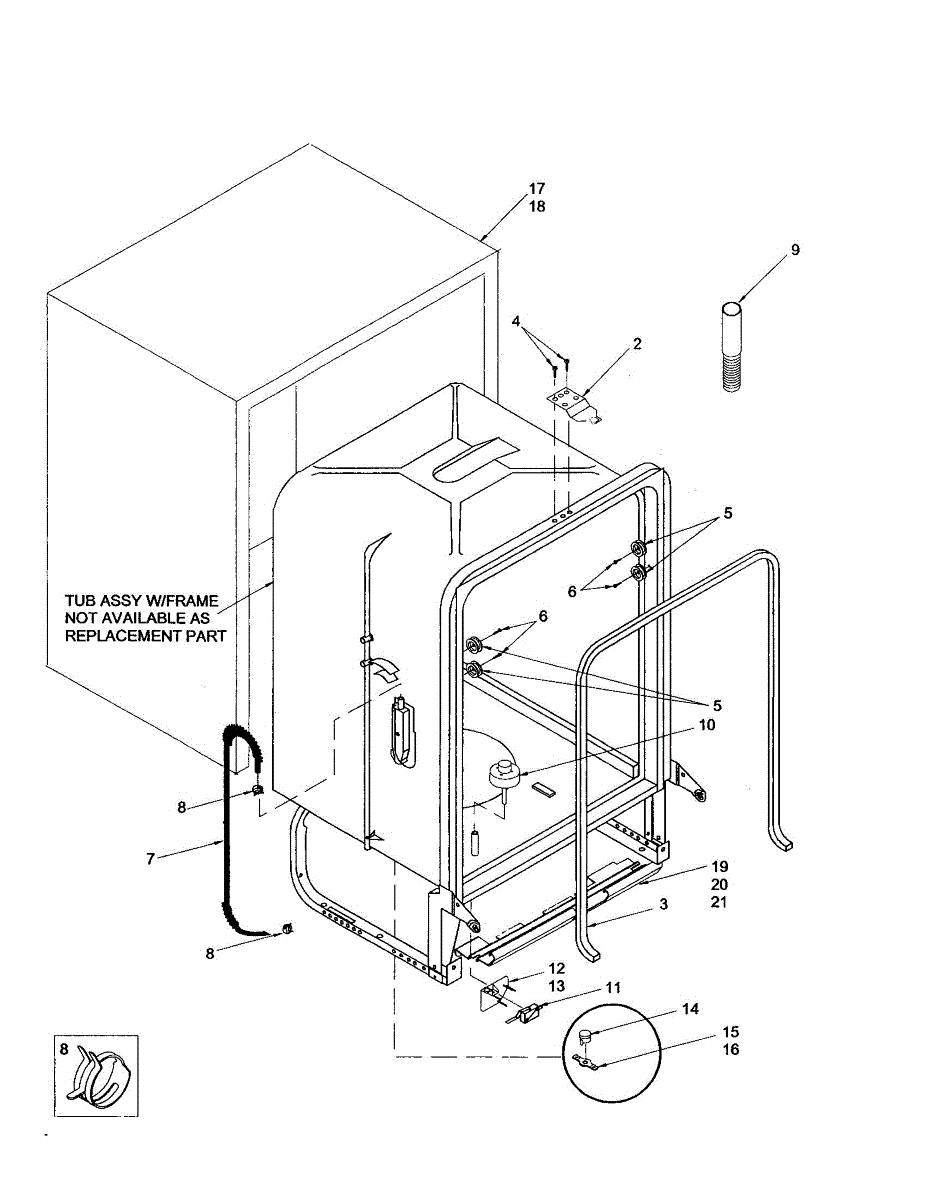 17
18

9

4

2

5

6

TUB ASSY W/FRAME
NOT AVAILABLE AS
REPLACEMENT PART

6

5

10

8

7

19
20
21

3

8

12
13

11

14

15
16

8