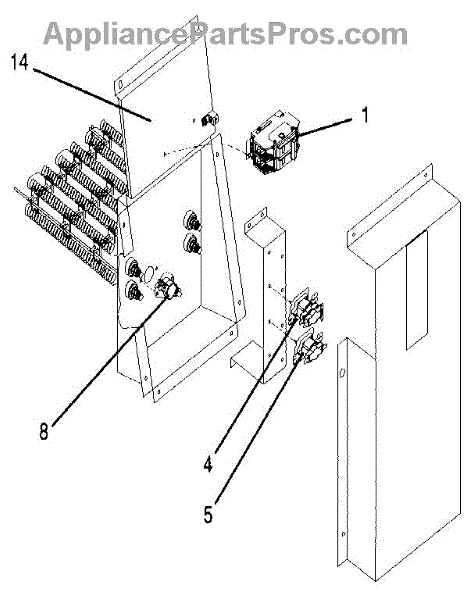 AppliancePartsPros.com

14

1

8

4

5