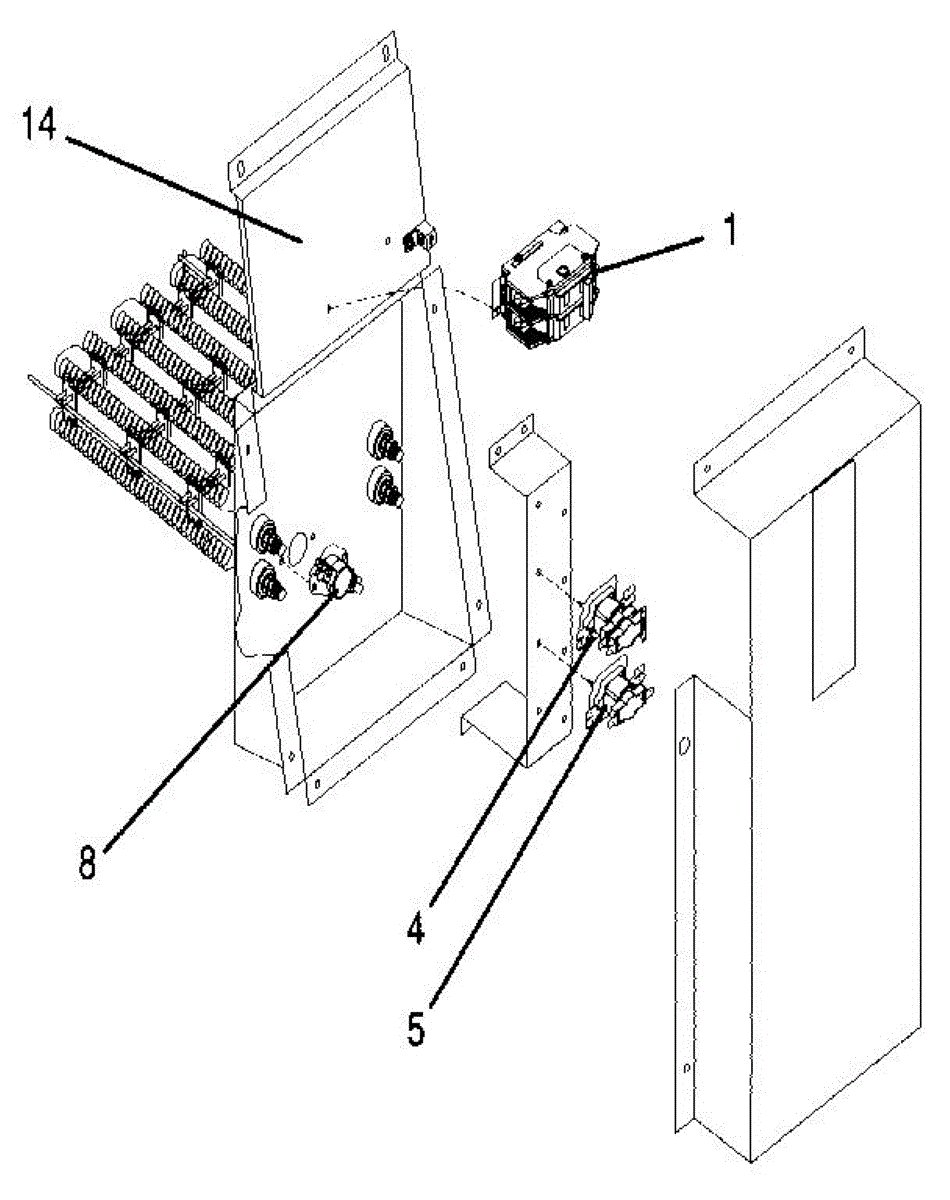 14

1

8

4

5