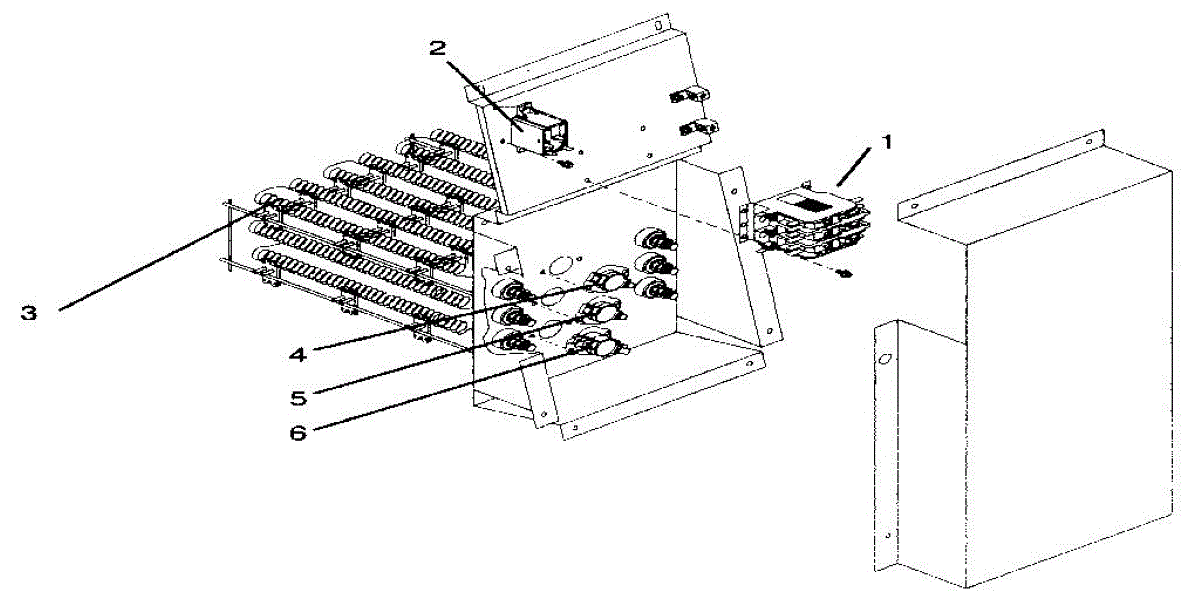 2
1
3
4
5
6