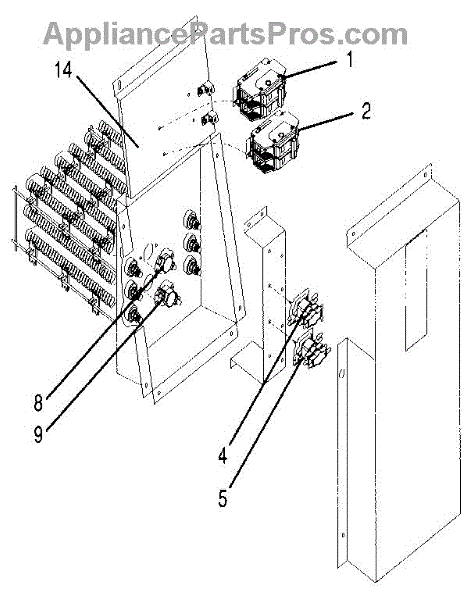 AppliancePartsPros.com

14

1

2

8

9

4

5