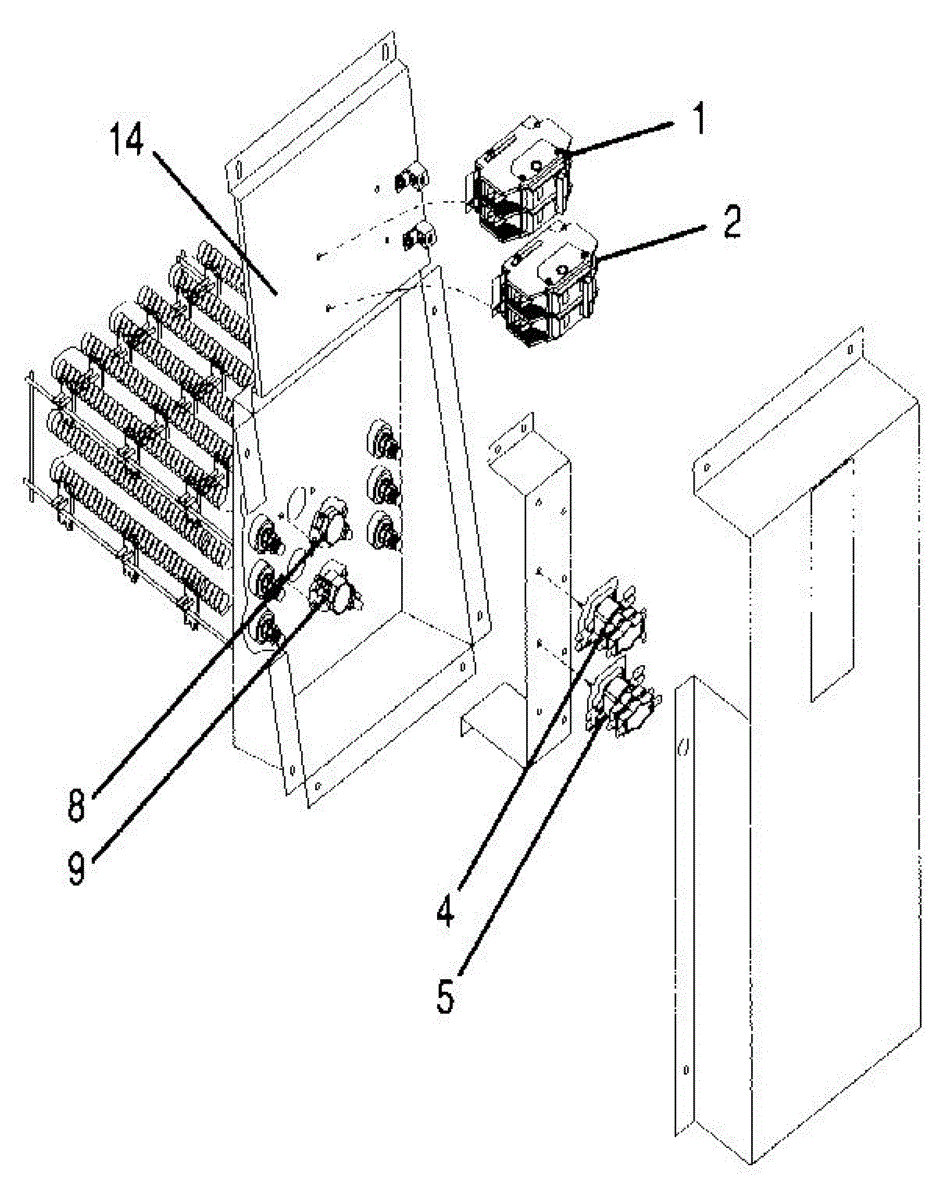 14
1
2
8
9
4
5