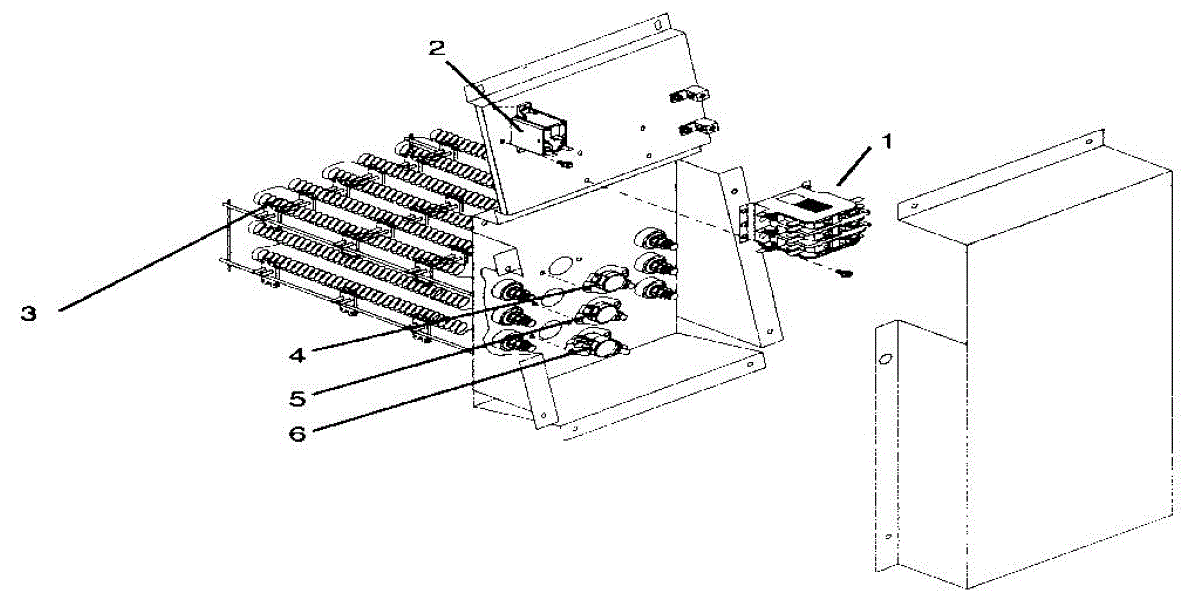 2
1
3
4
5
6