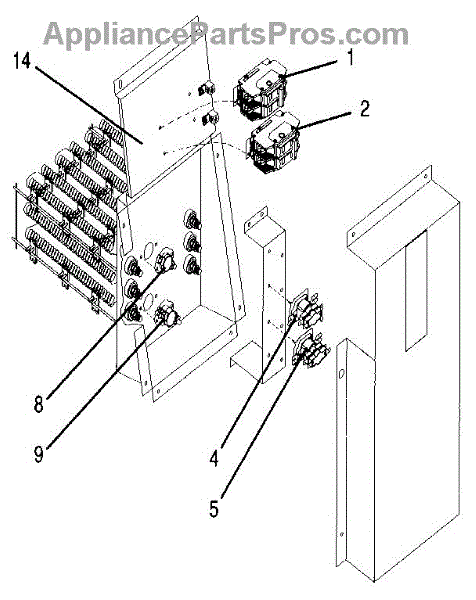 AppliancePartsPros.com

14

1

2

8

9

4

5