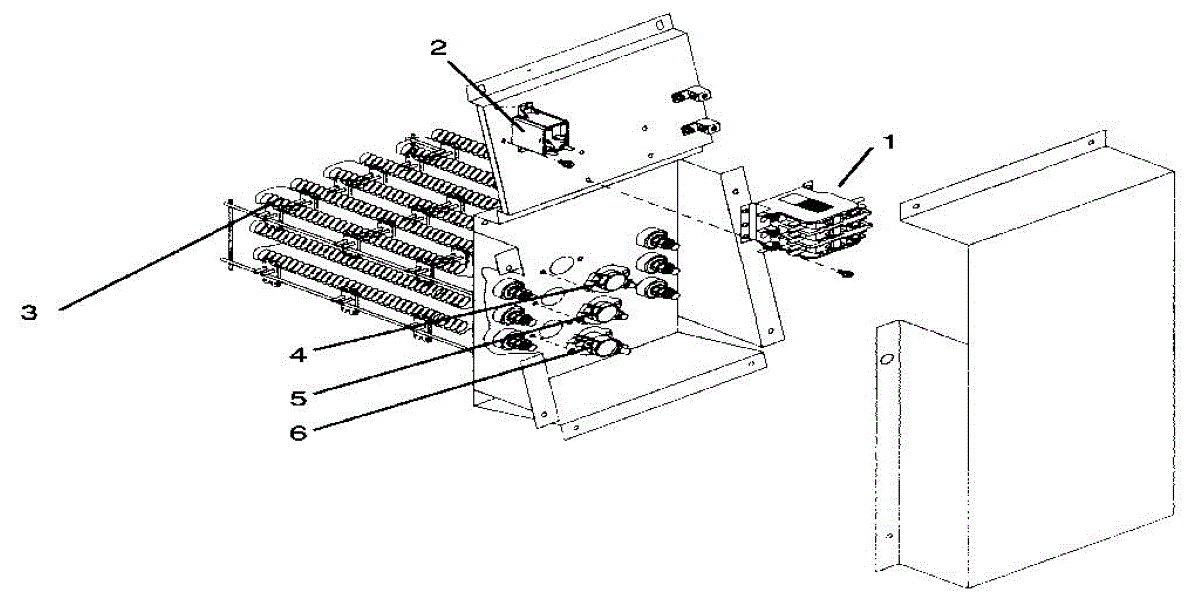 2
1
3
4
5
6