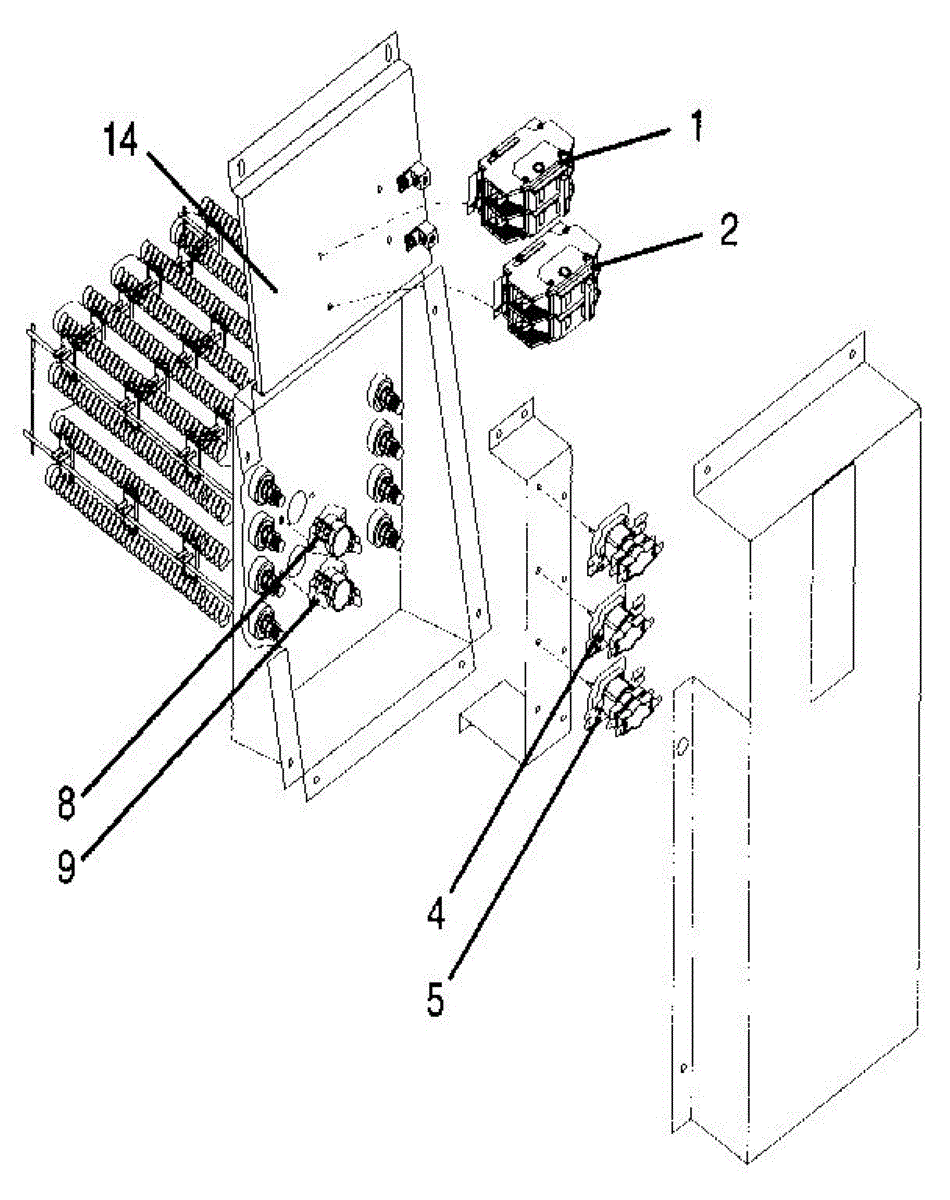 14
1
2
8
9
4
5